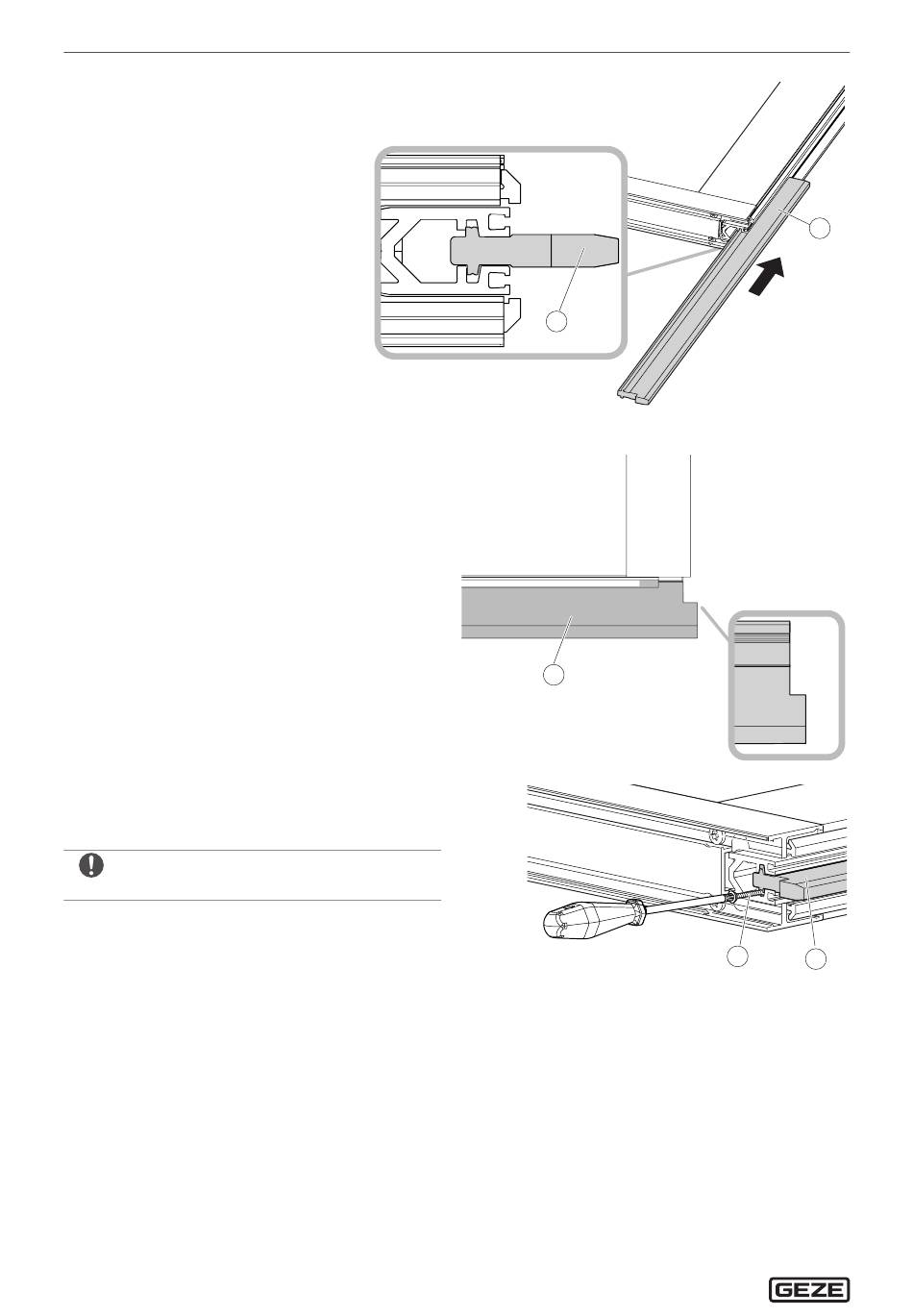 GEZE