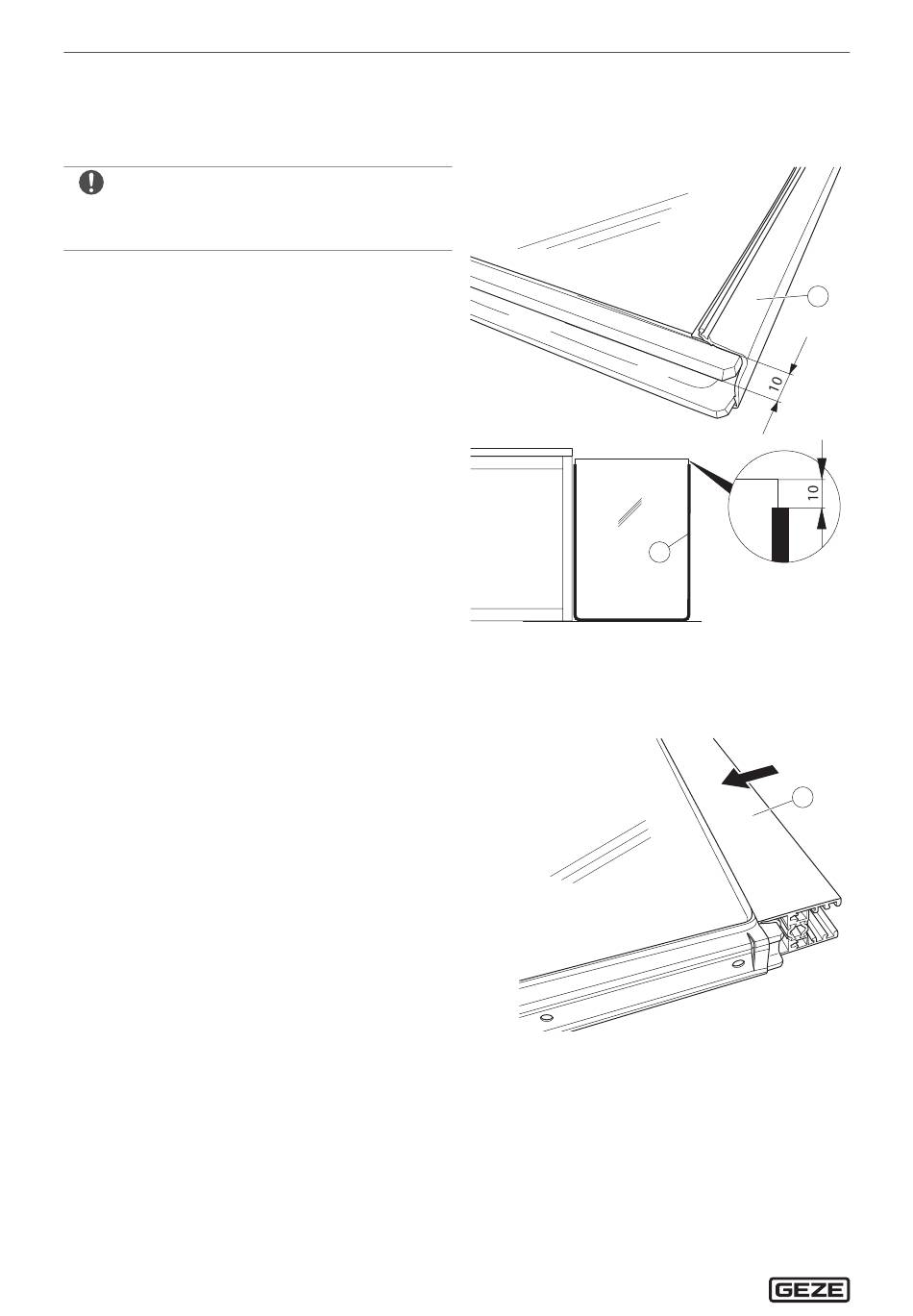 10

10

GEZE