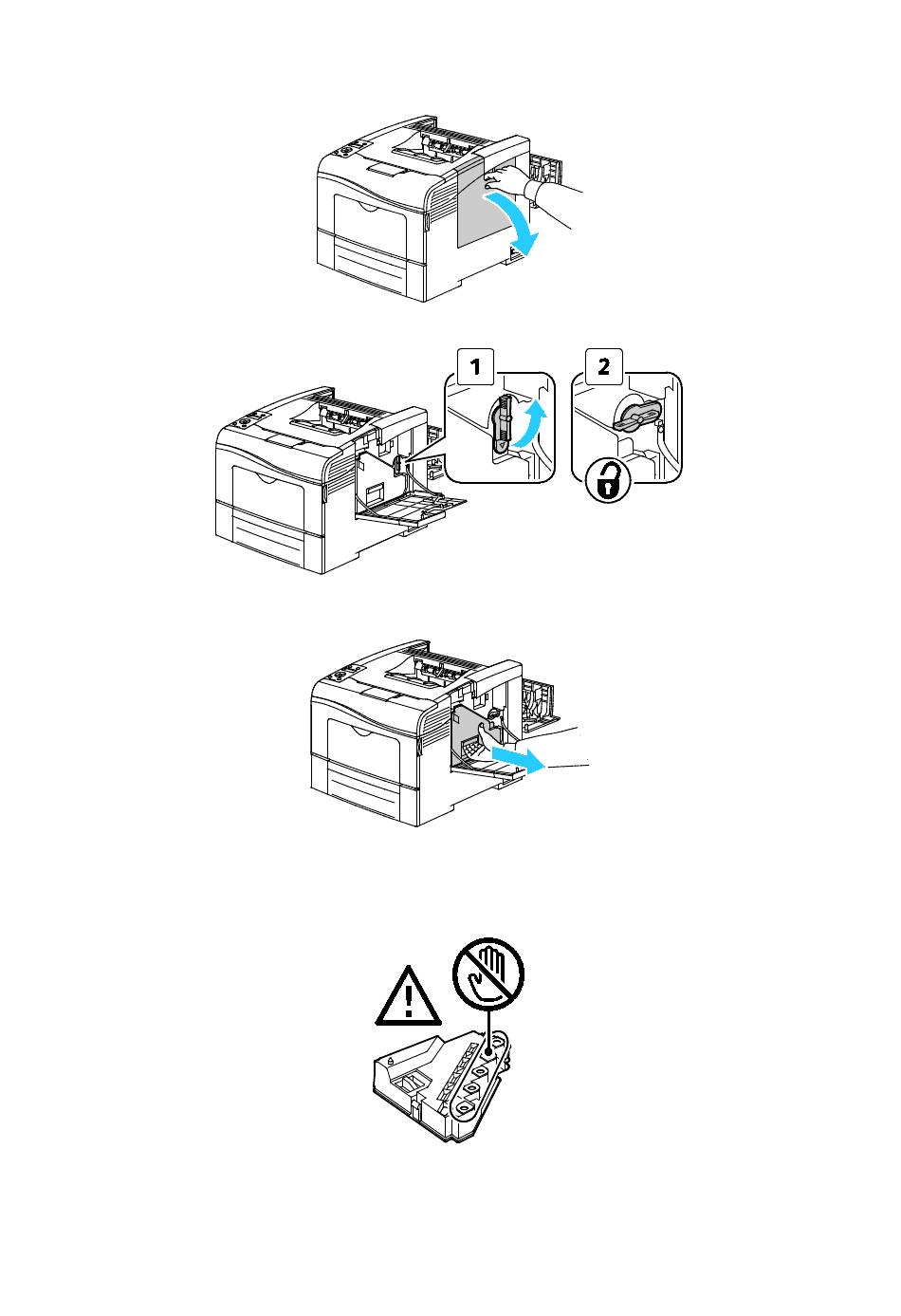 1

2