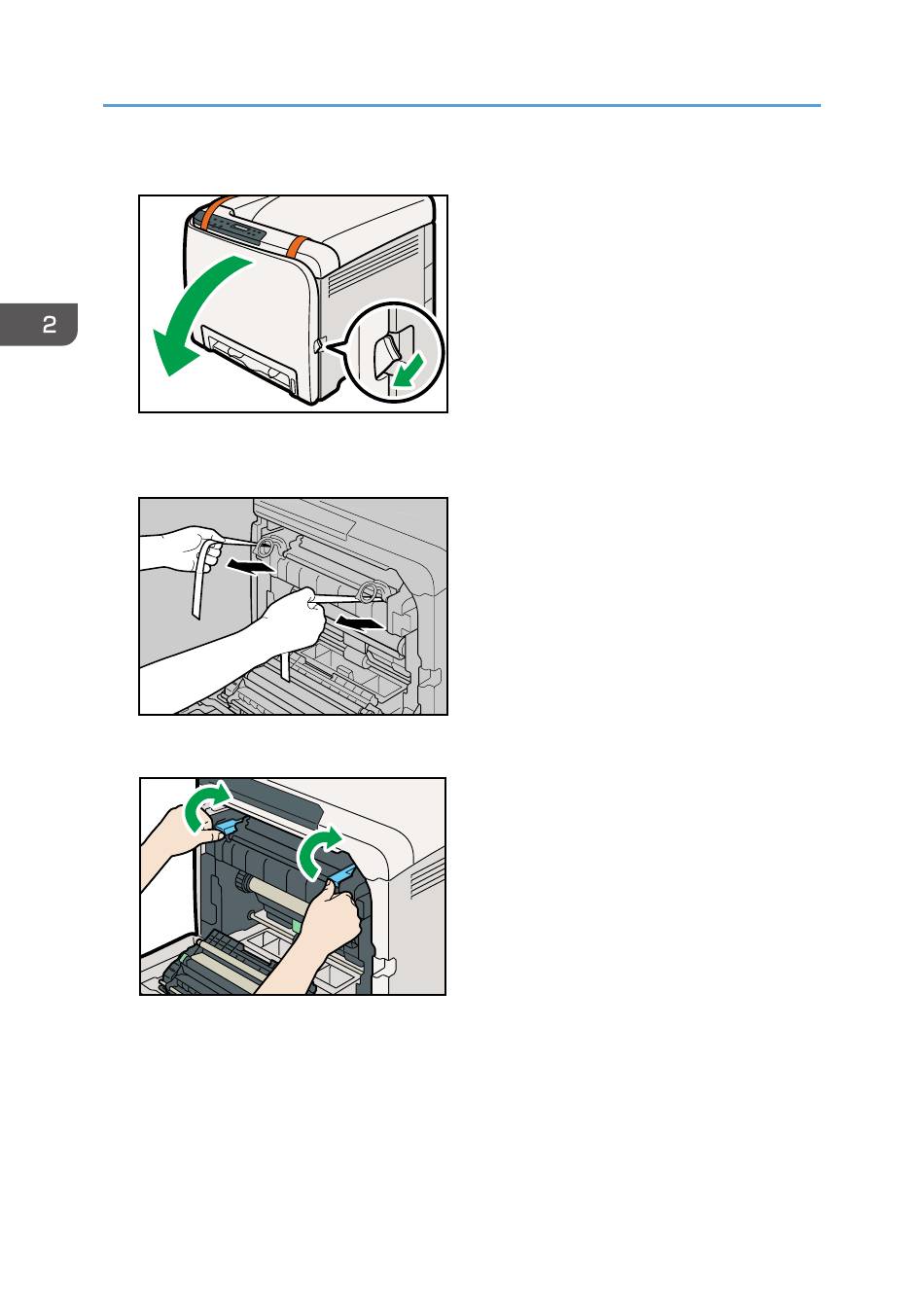 2