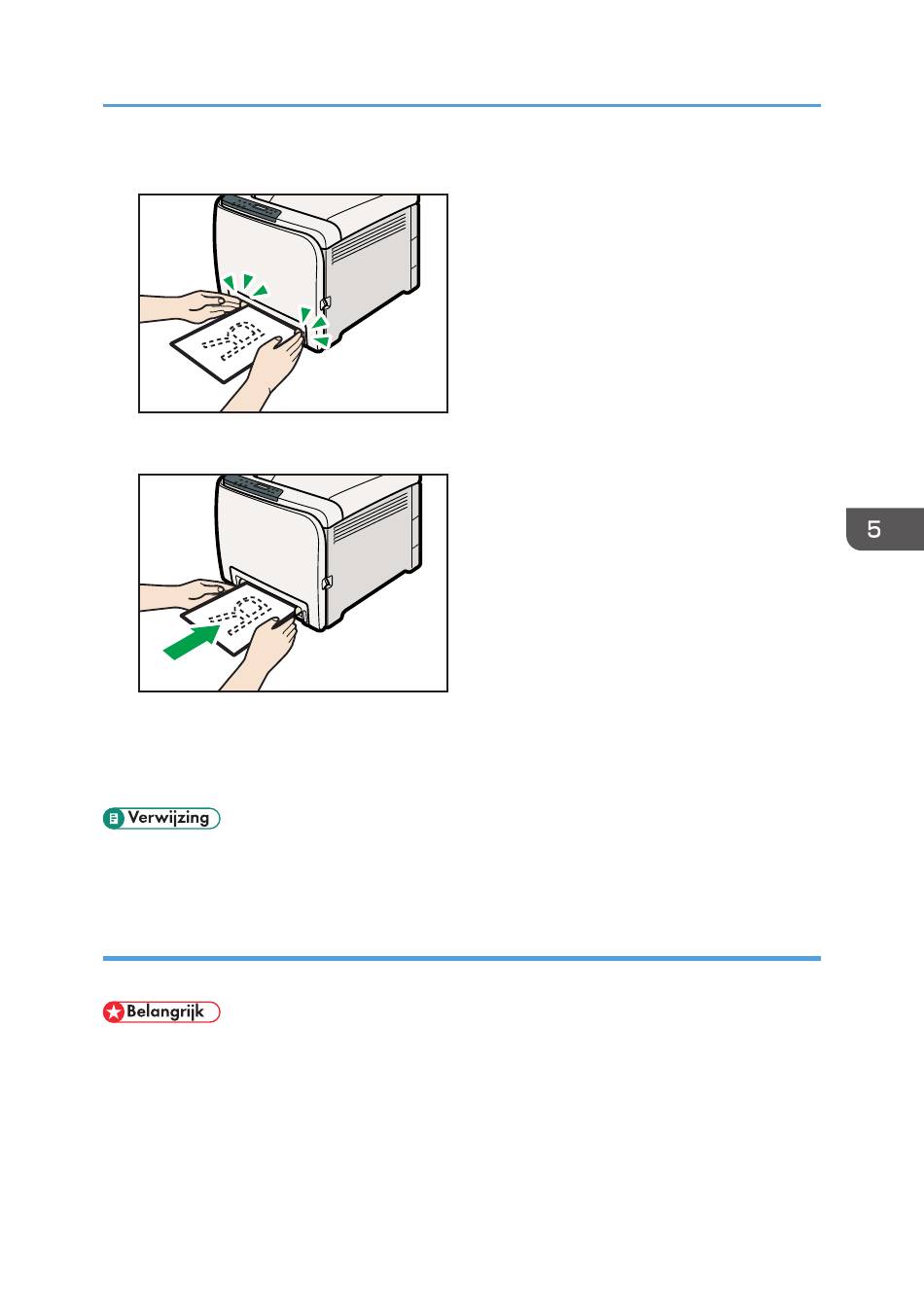 5

Verwijzing

Belangrijk