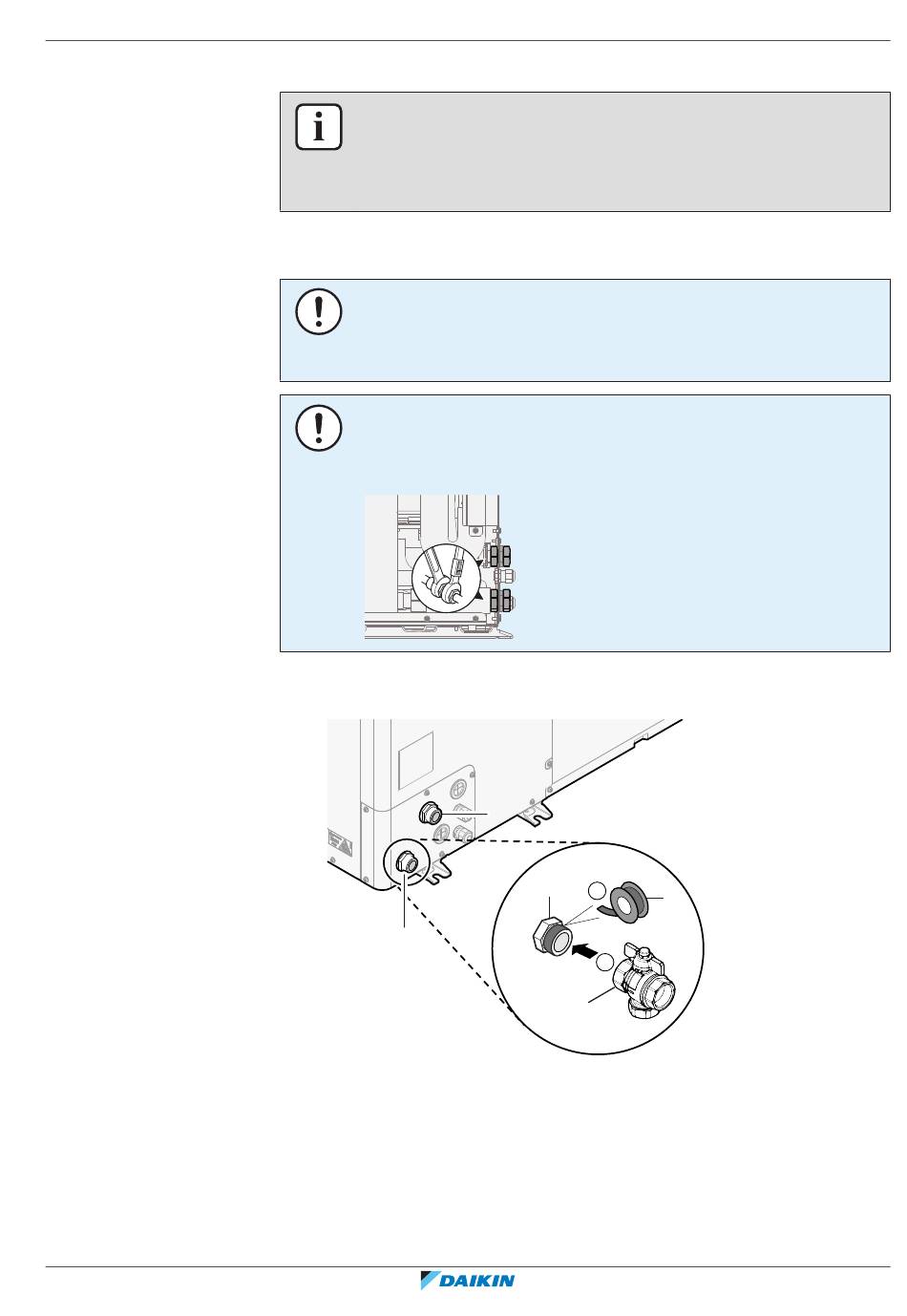 DAIKIN