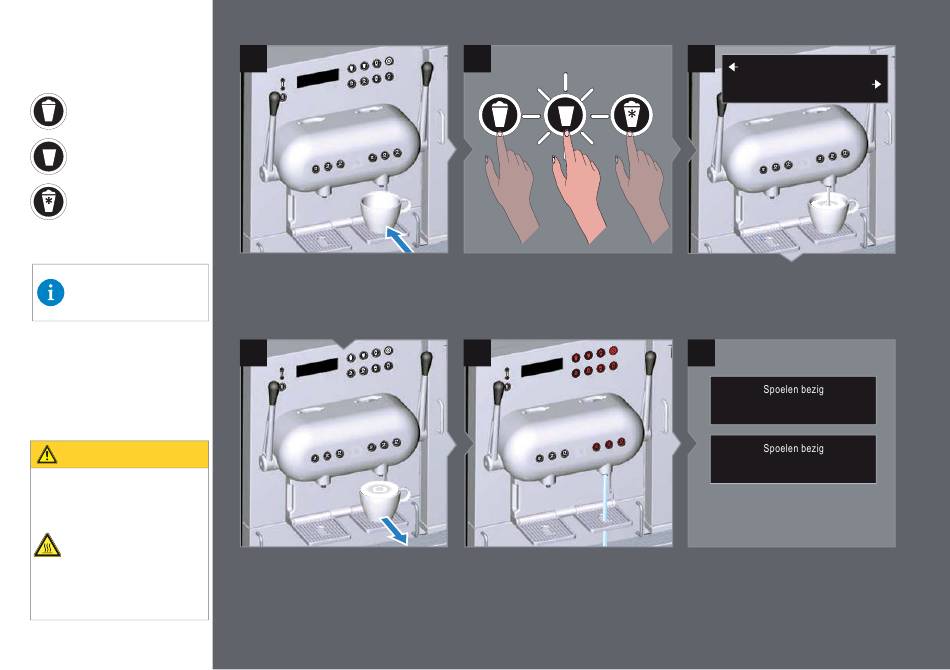 Spoelen bezig

Spoelen bezig