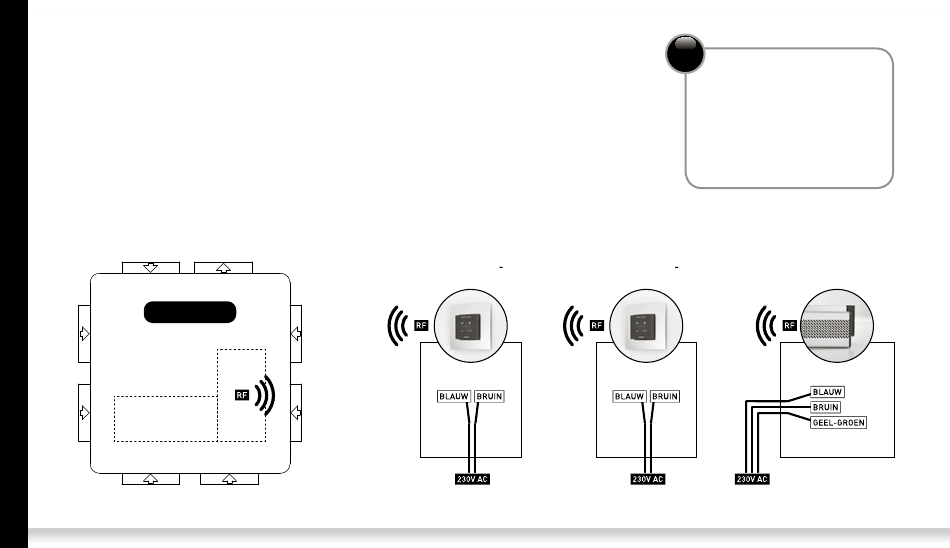 RF

RF
BLAUW BRUIN
230V AC

RF
BLAUW BRUIN
230V AC

RF
BLAUW
BRUIN
GEEL-GROEN
230V AC