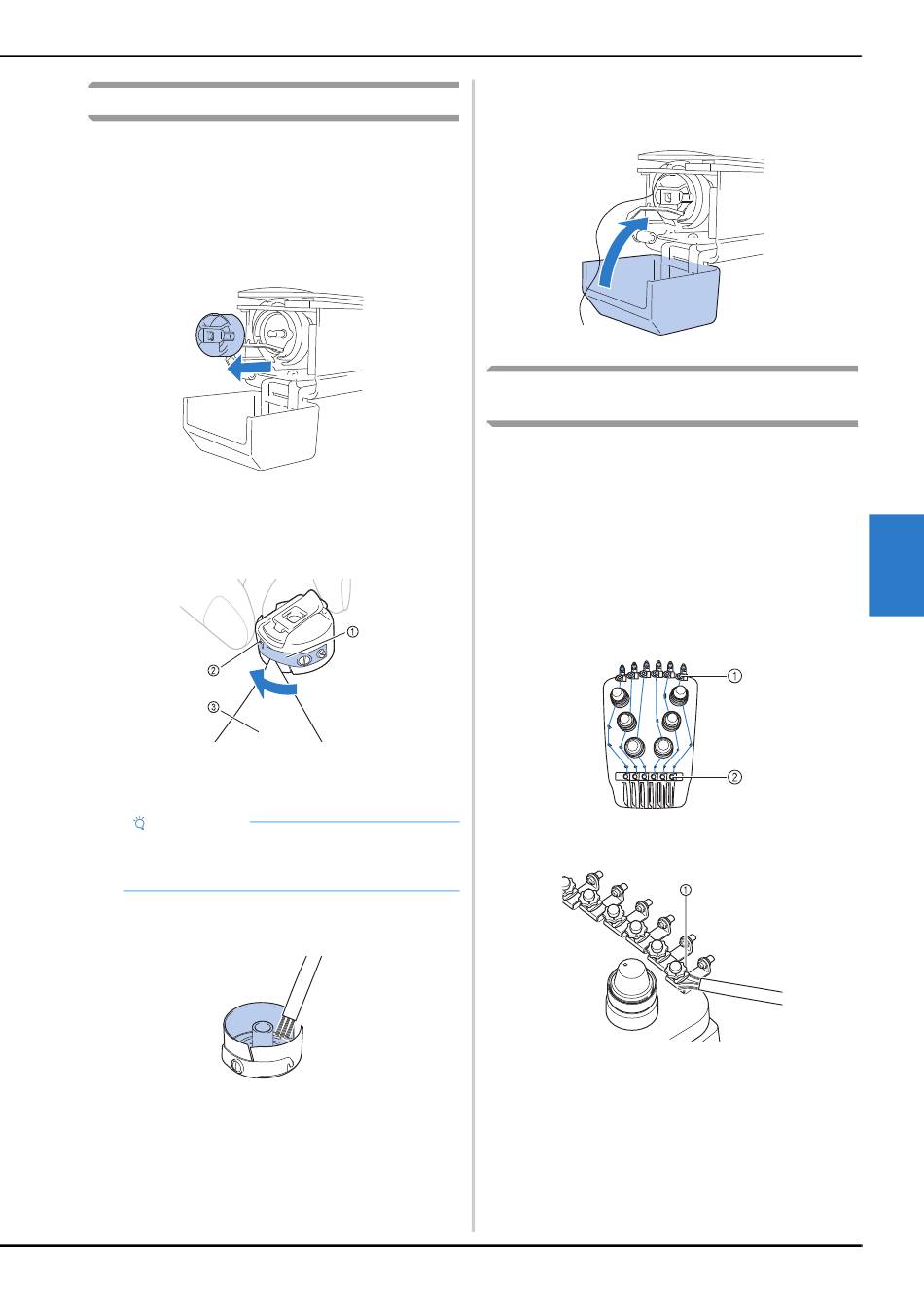 ①
②
③
①
②
①