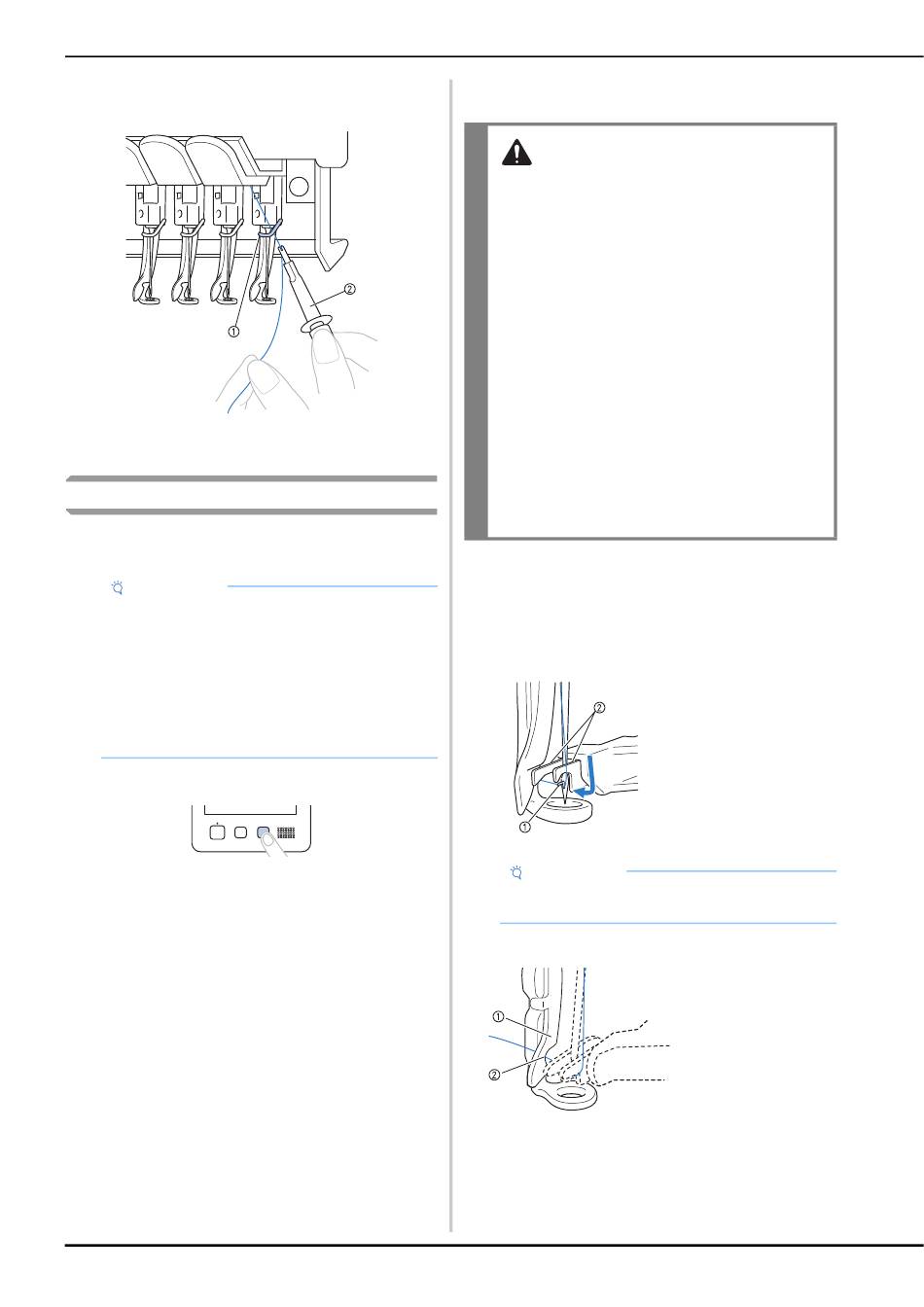 ①
②

②
①

①
②