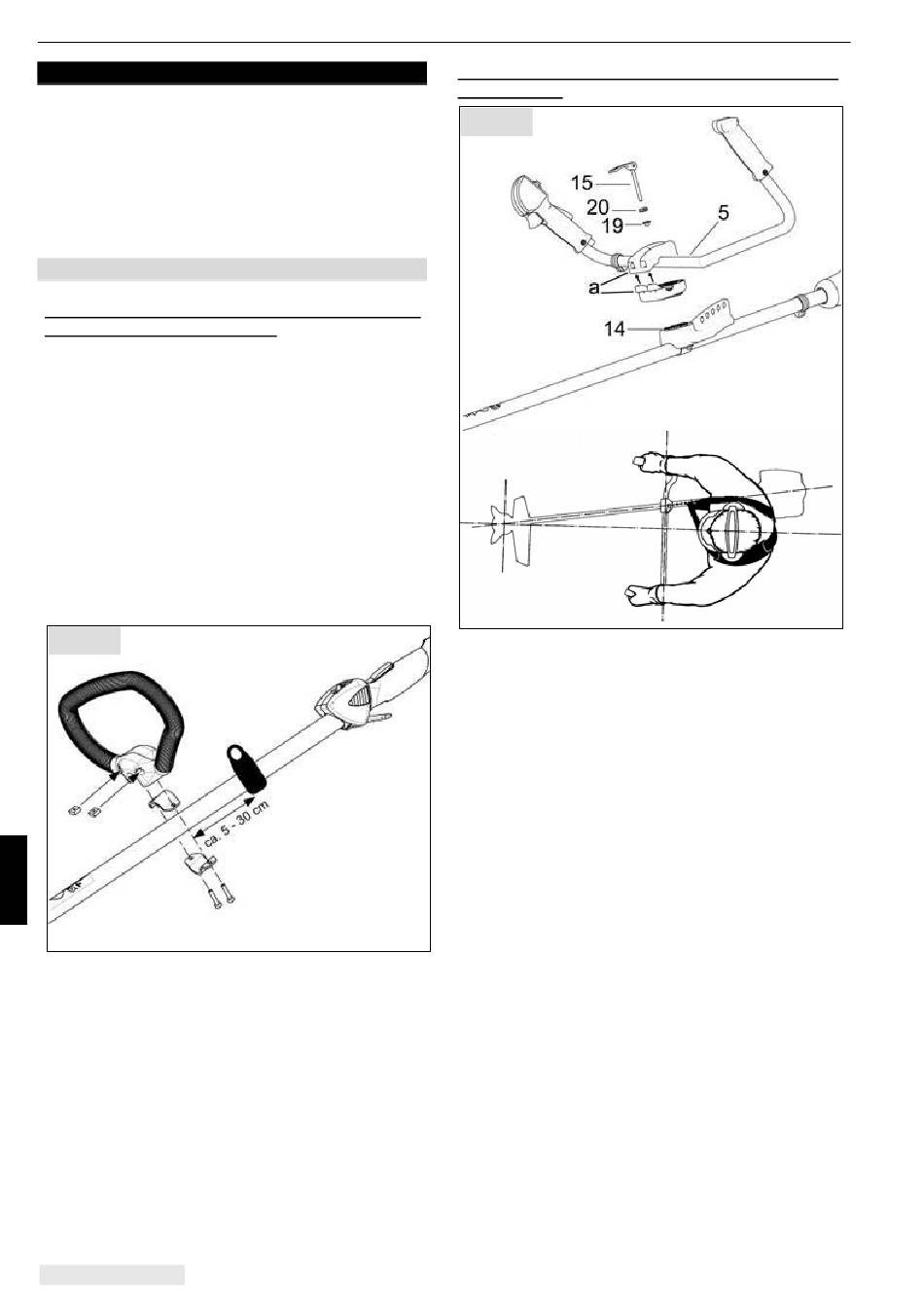 15
20
19
5
a
14

ca. 5 - 30 cm