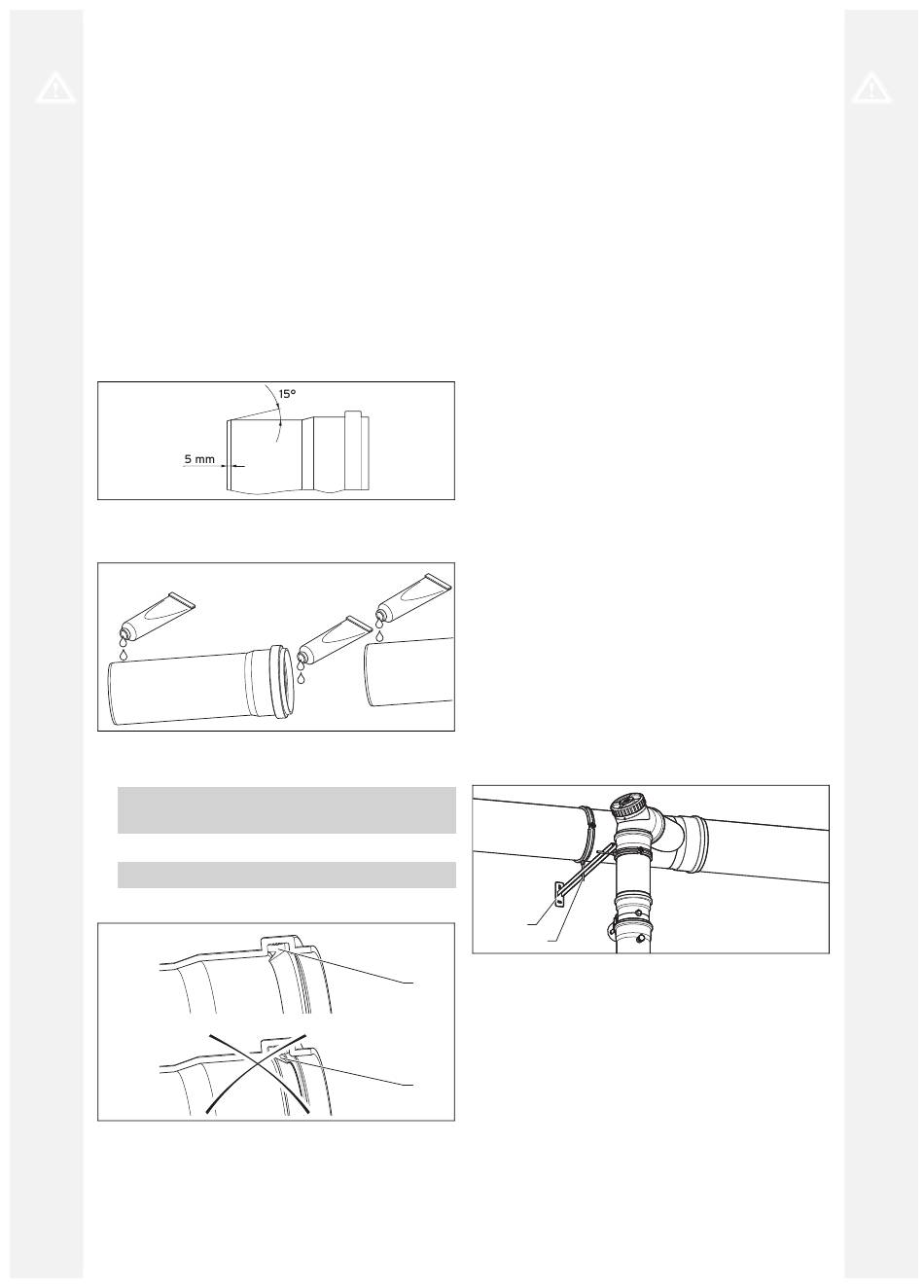 15°

5 mm