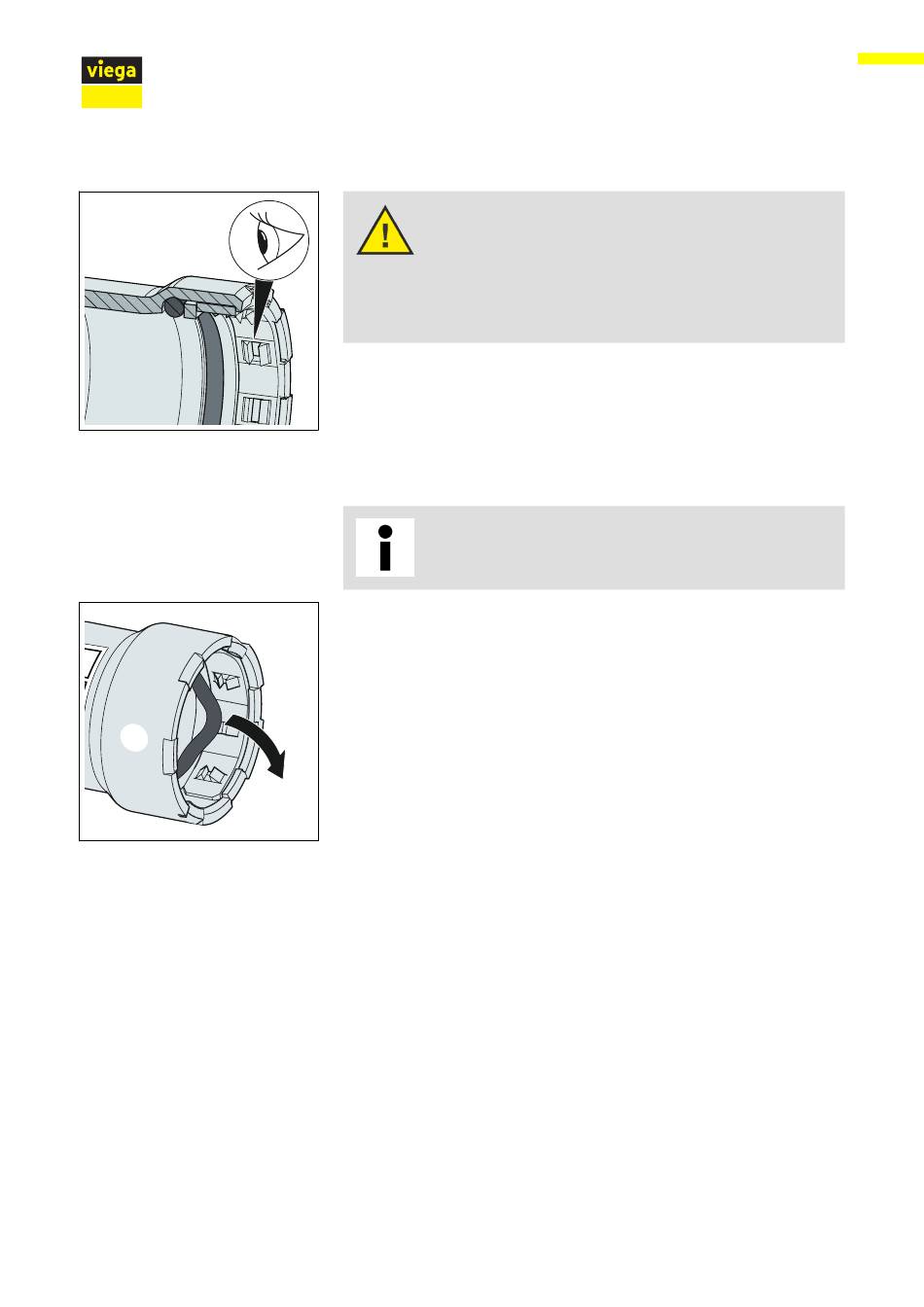 viega