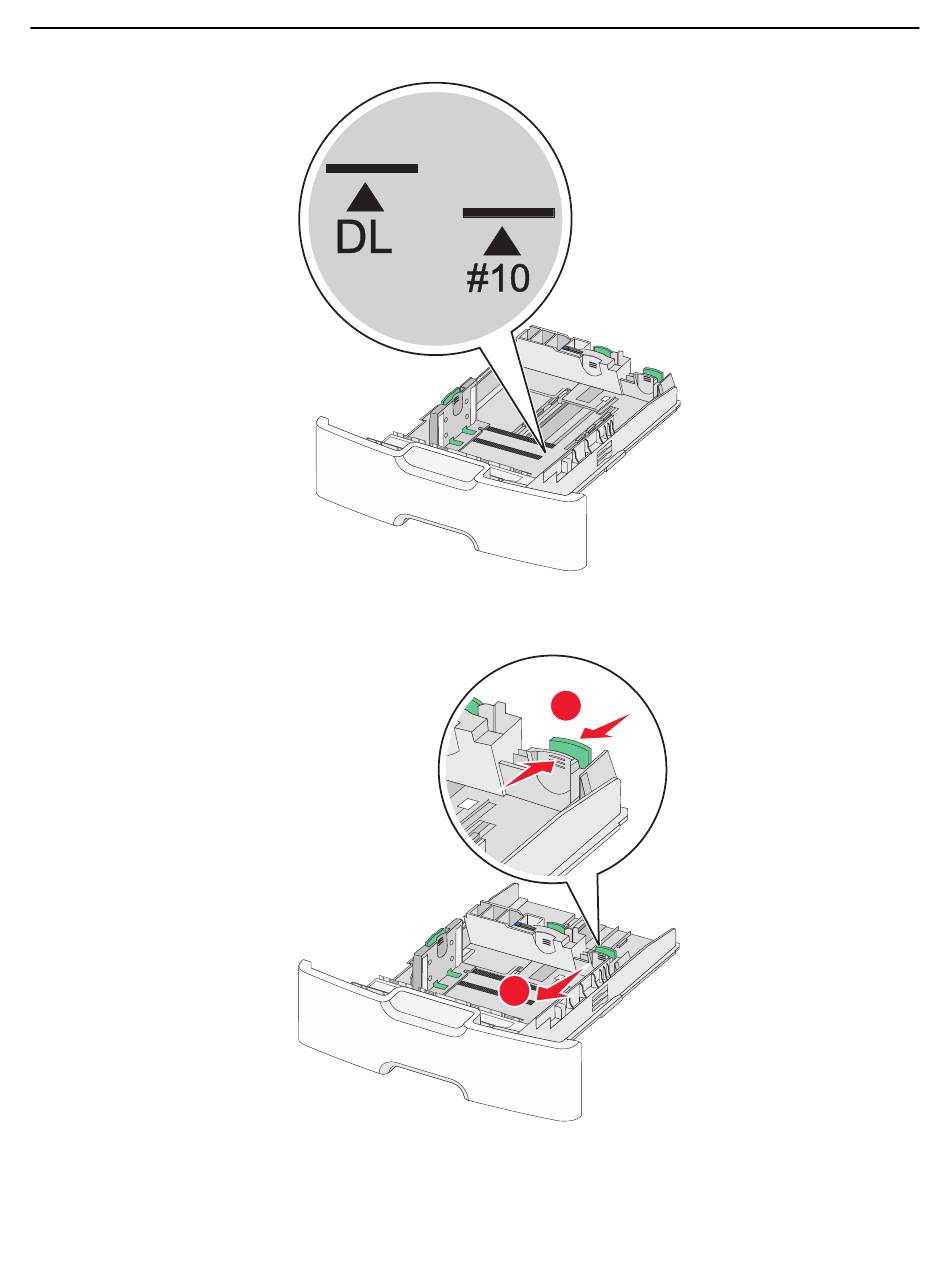 DL

#10