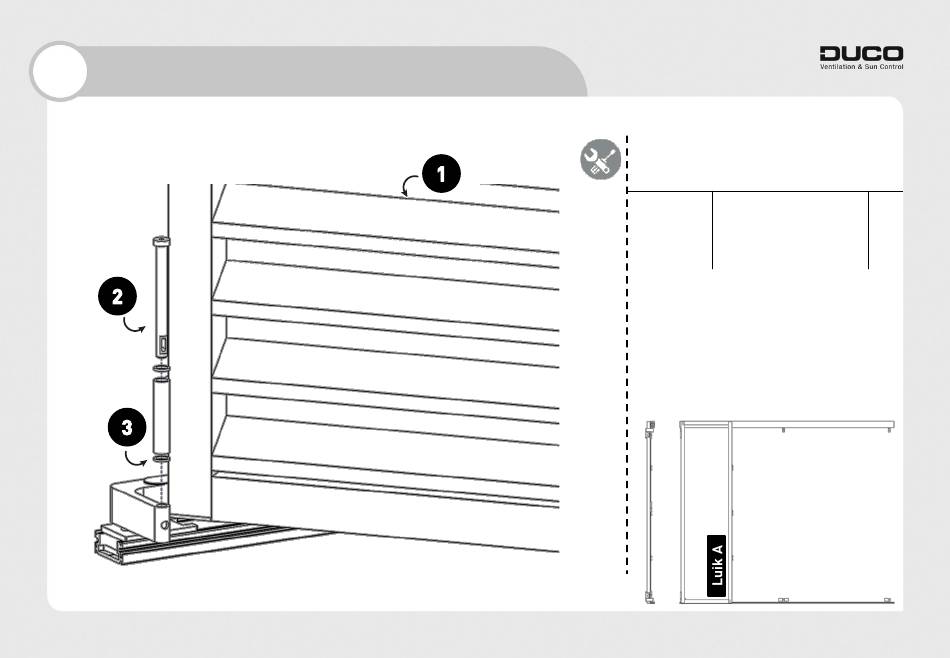 DUCO
Ventilation & Sun Control

1

2

3

Luik A