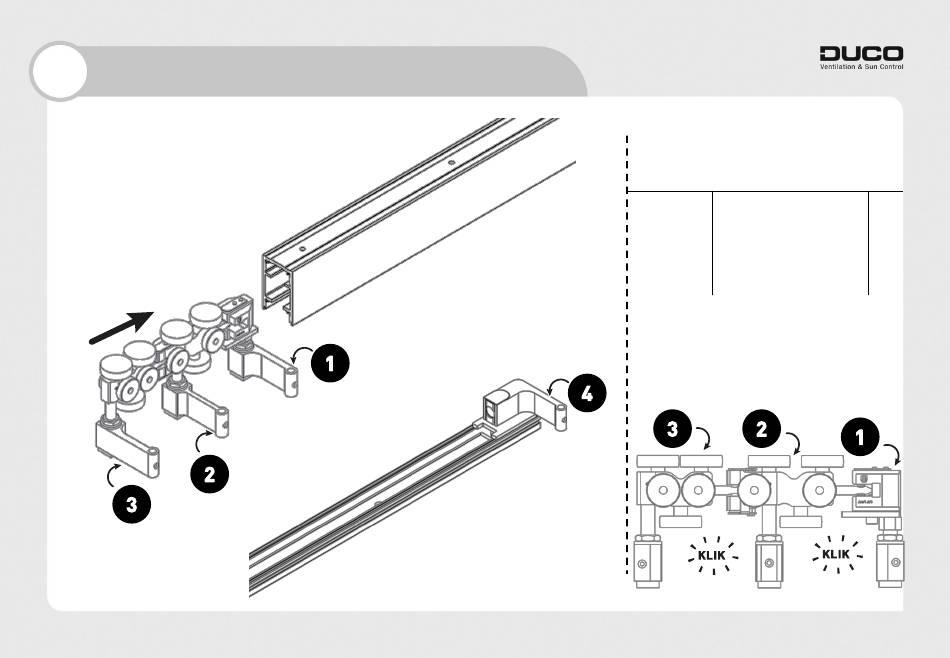 DUCO
Ventilation & Sun Control

1

2

3

4

3

2

1

KLIK

KLIK