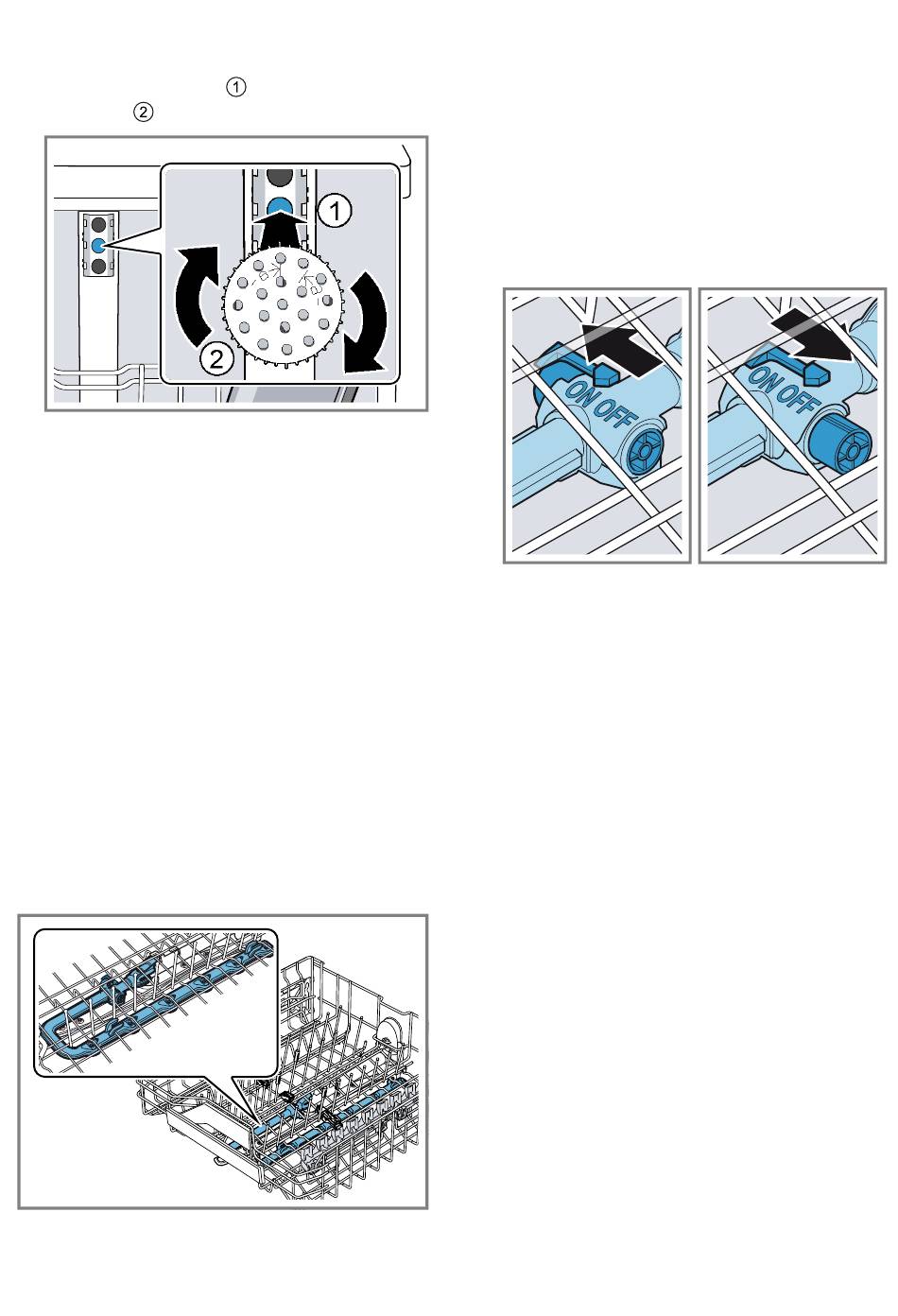 ①
②

①
②

ON OFF

ON OFF