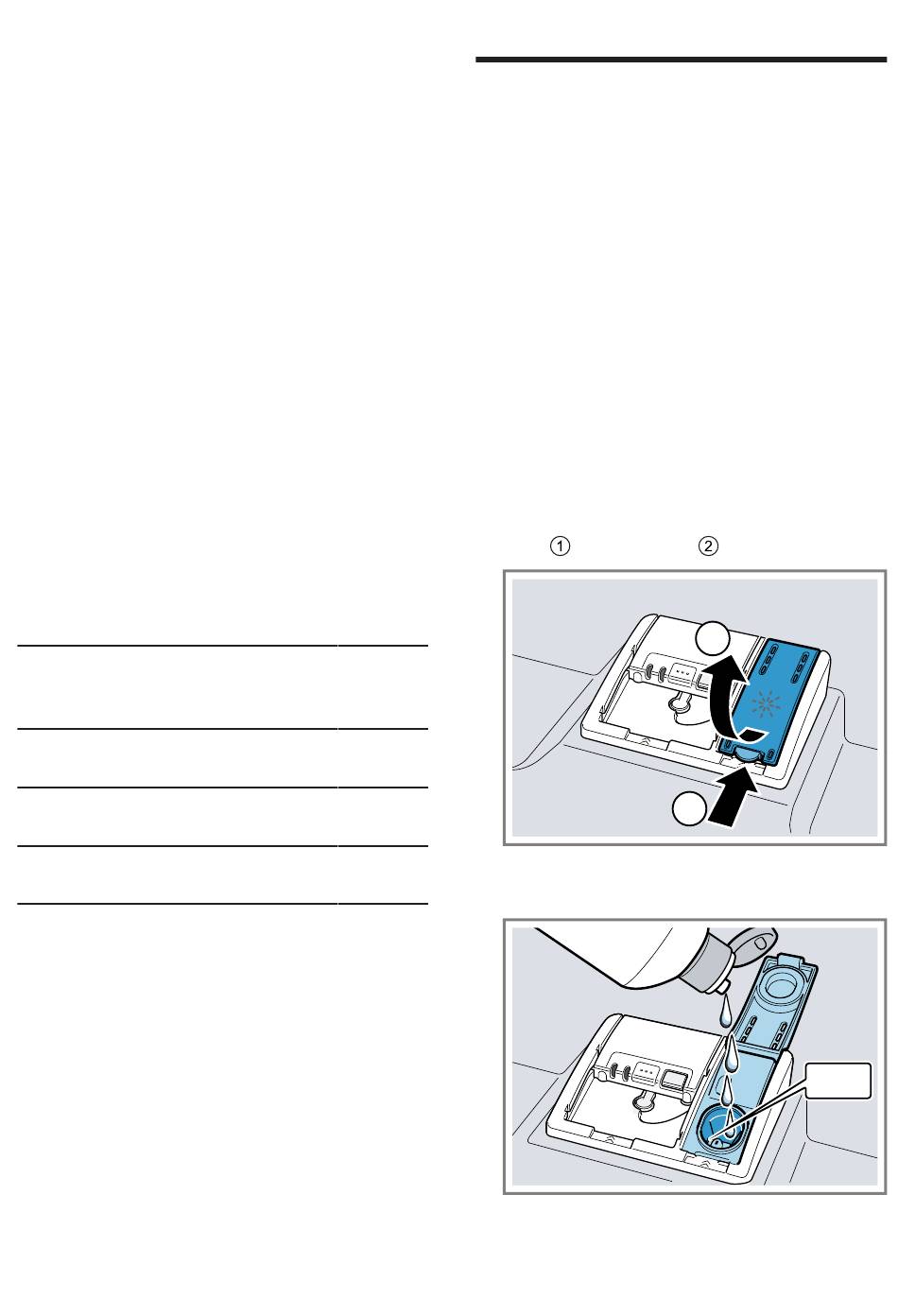 ① ②