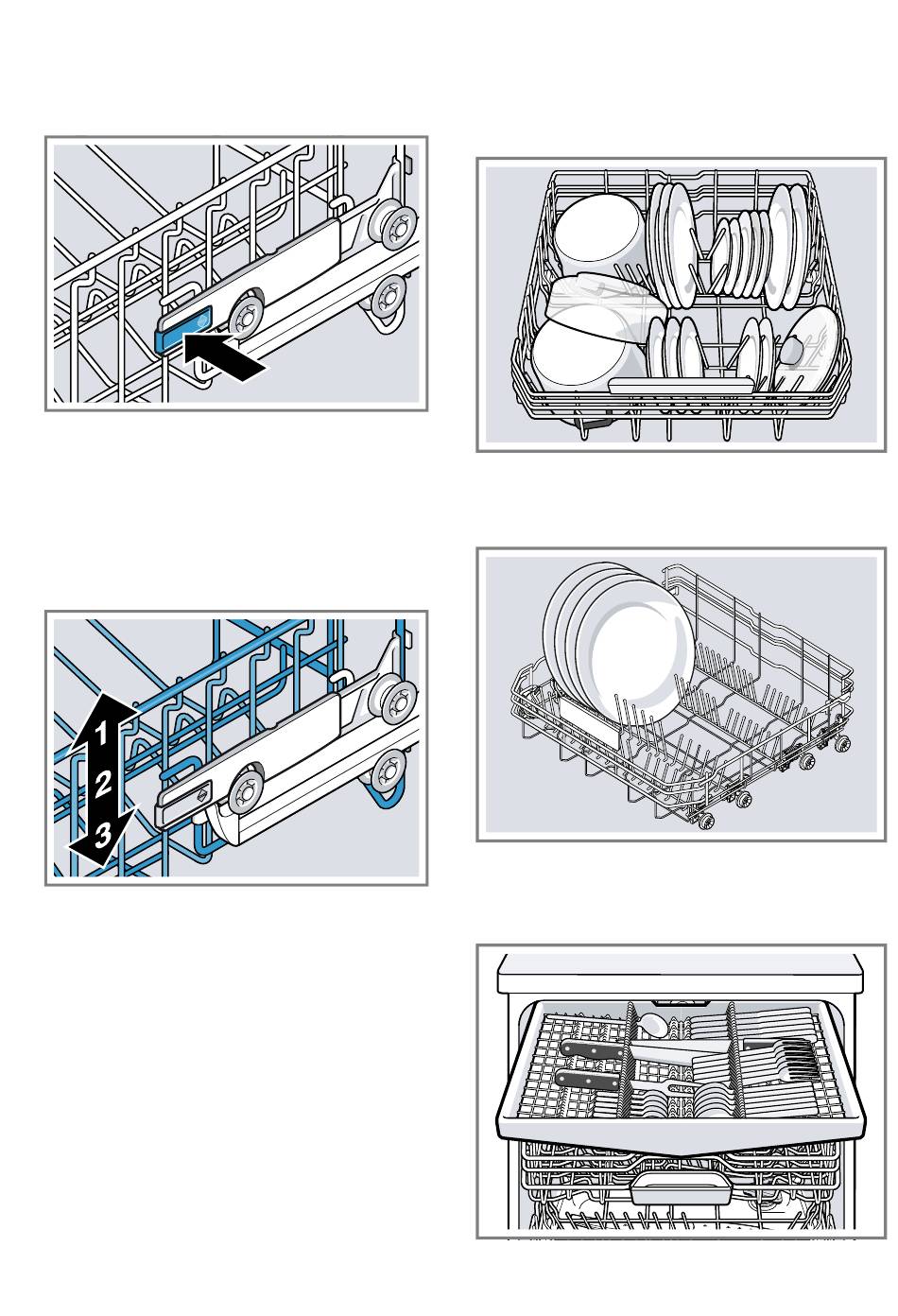 1
2
3