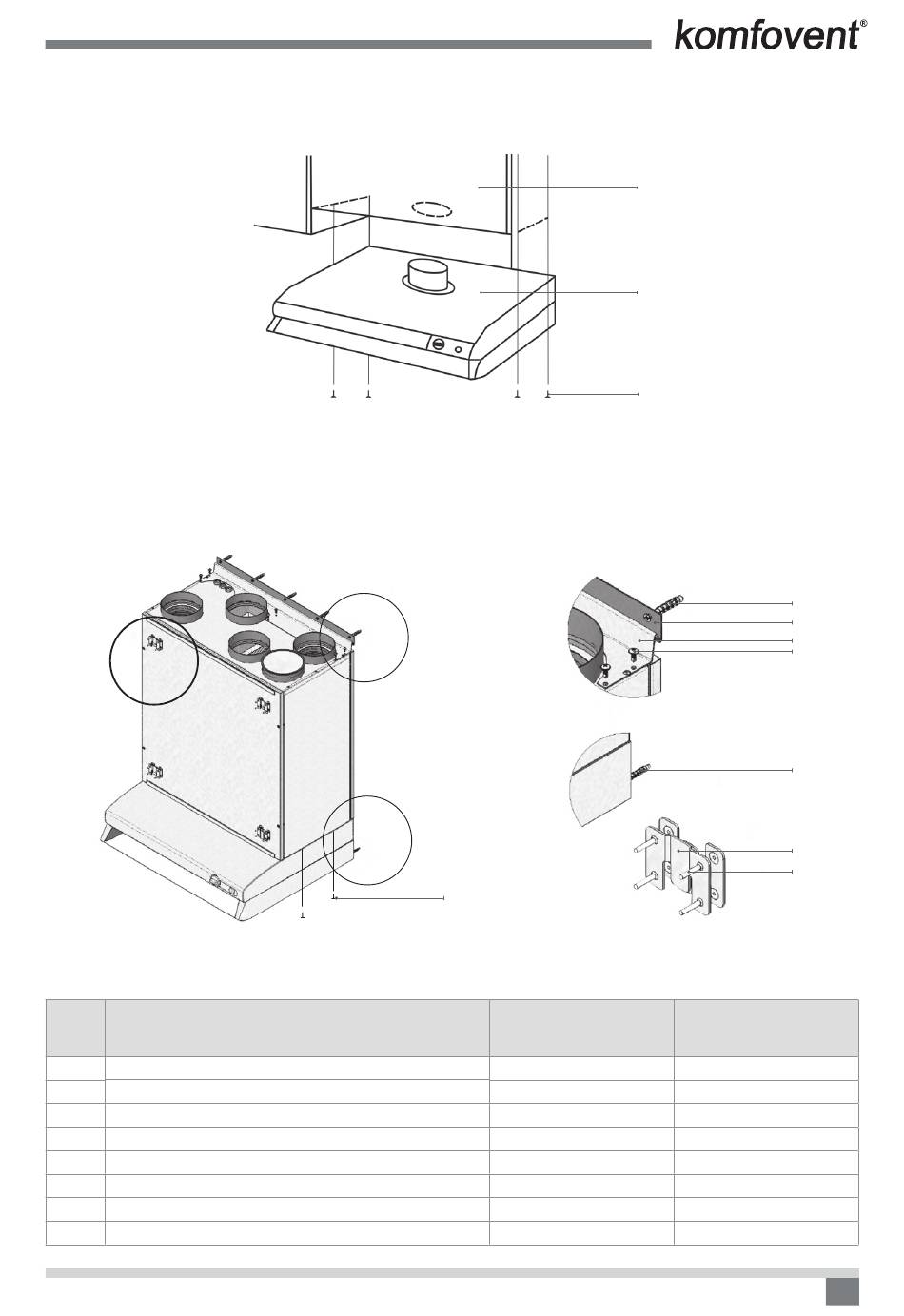 komfovent®