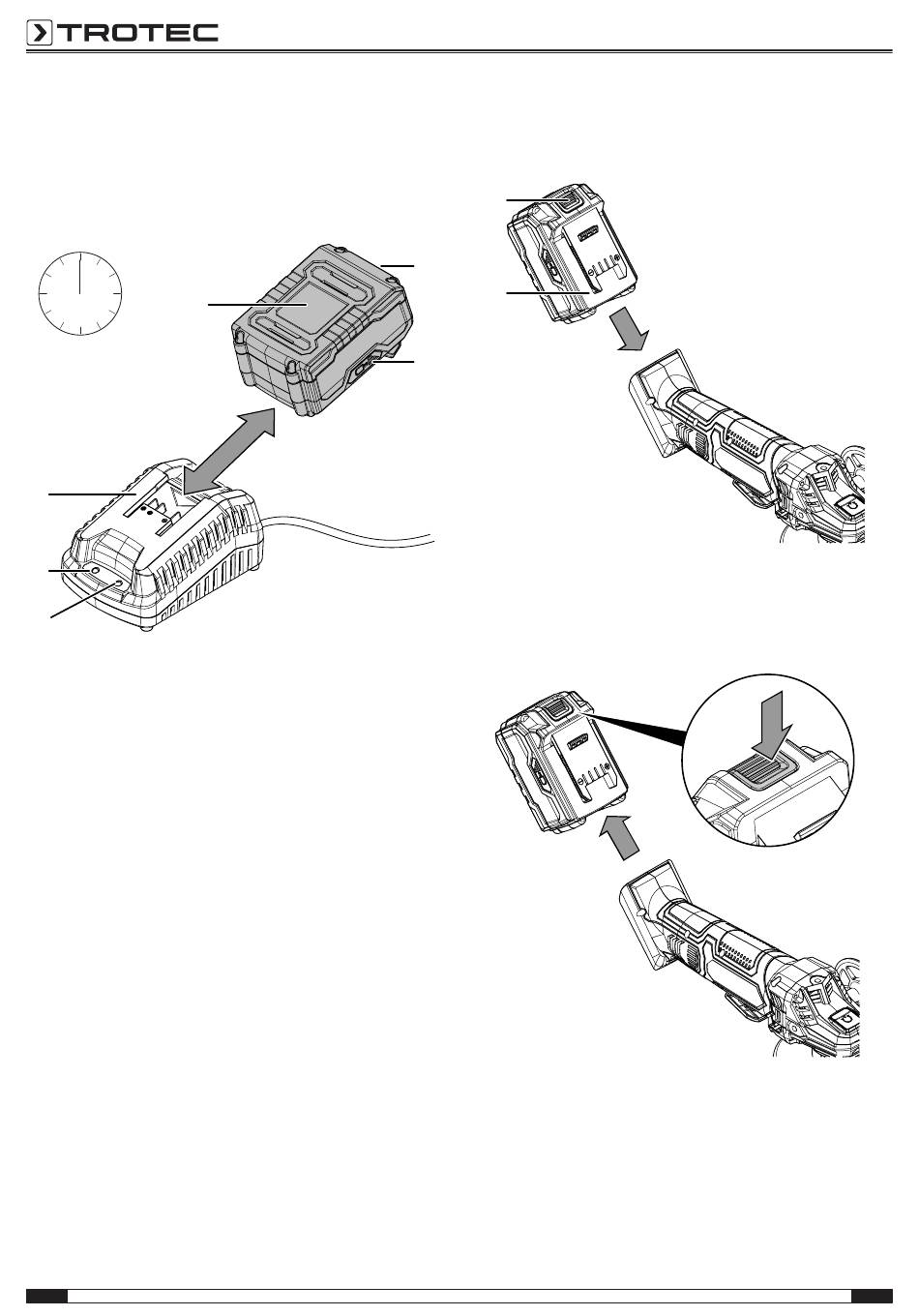 TROTEC