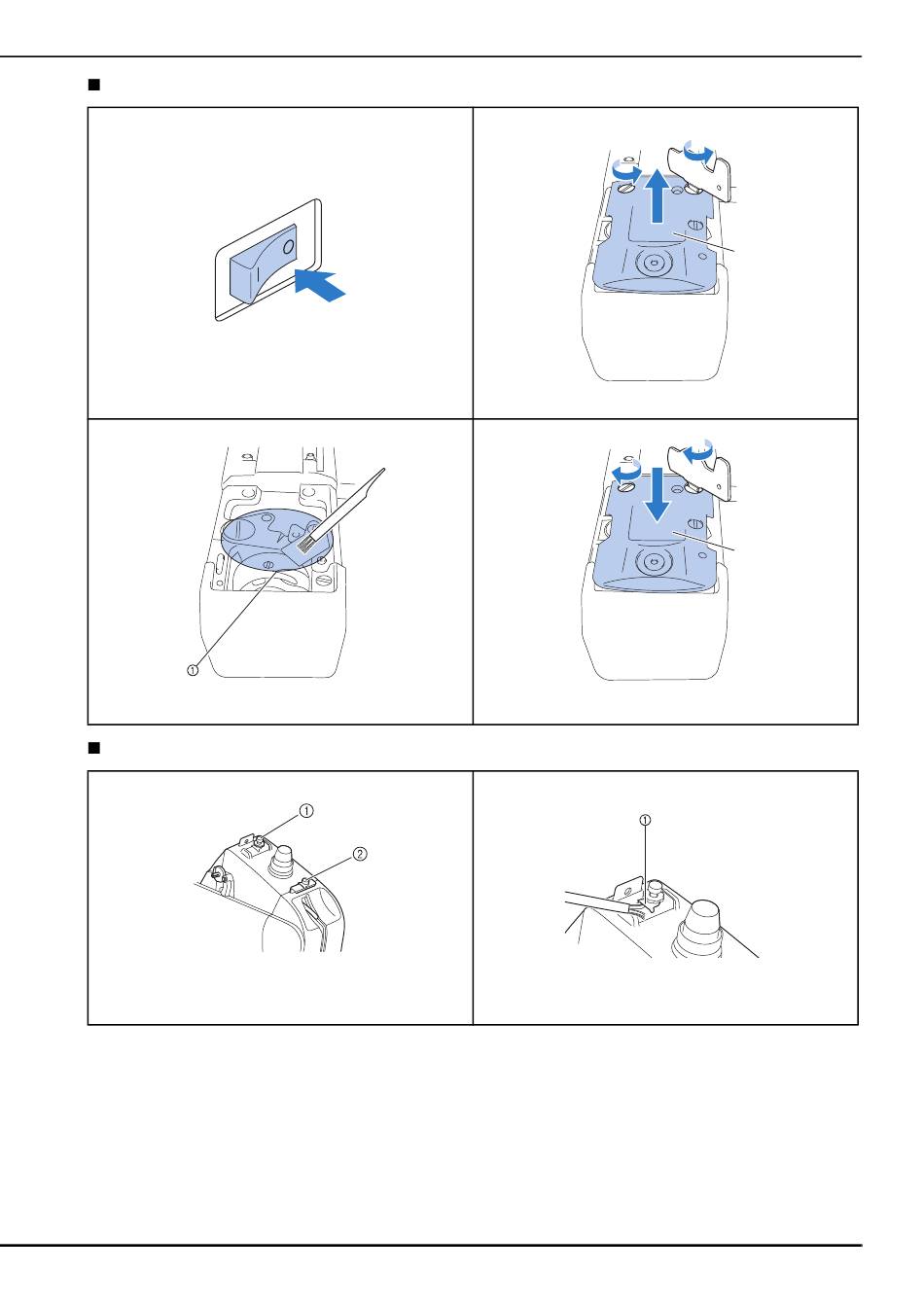 ■

①

■

①
②

①