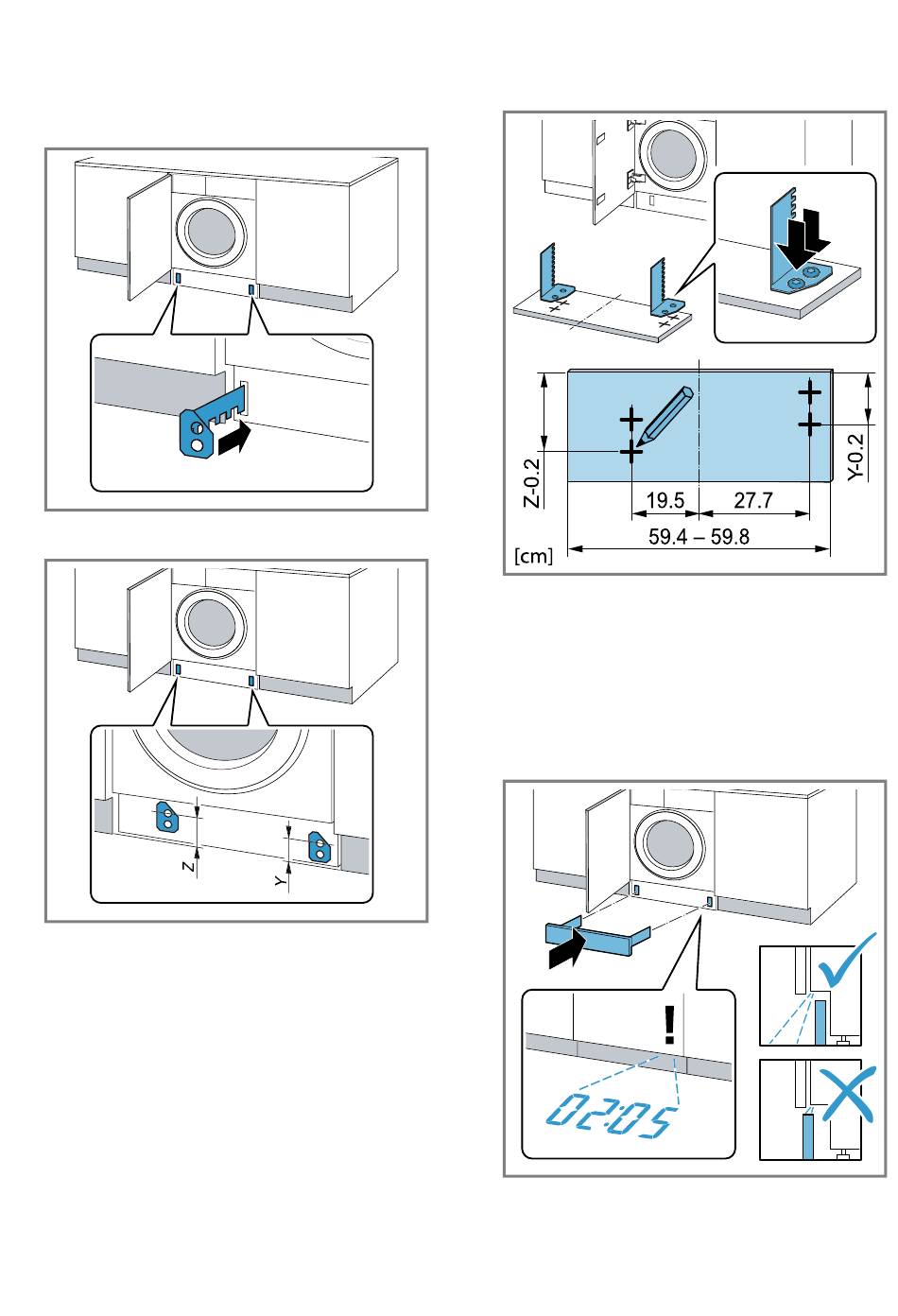 Z
Y

Z-0.2
Y-0.2
19.5
27.7
59.4 – 59.8
[cm]

!
02:05