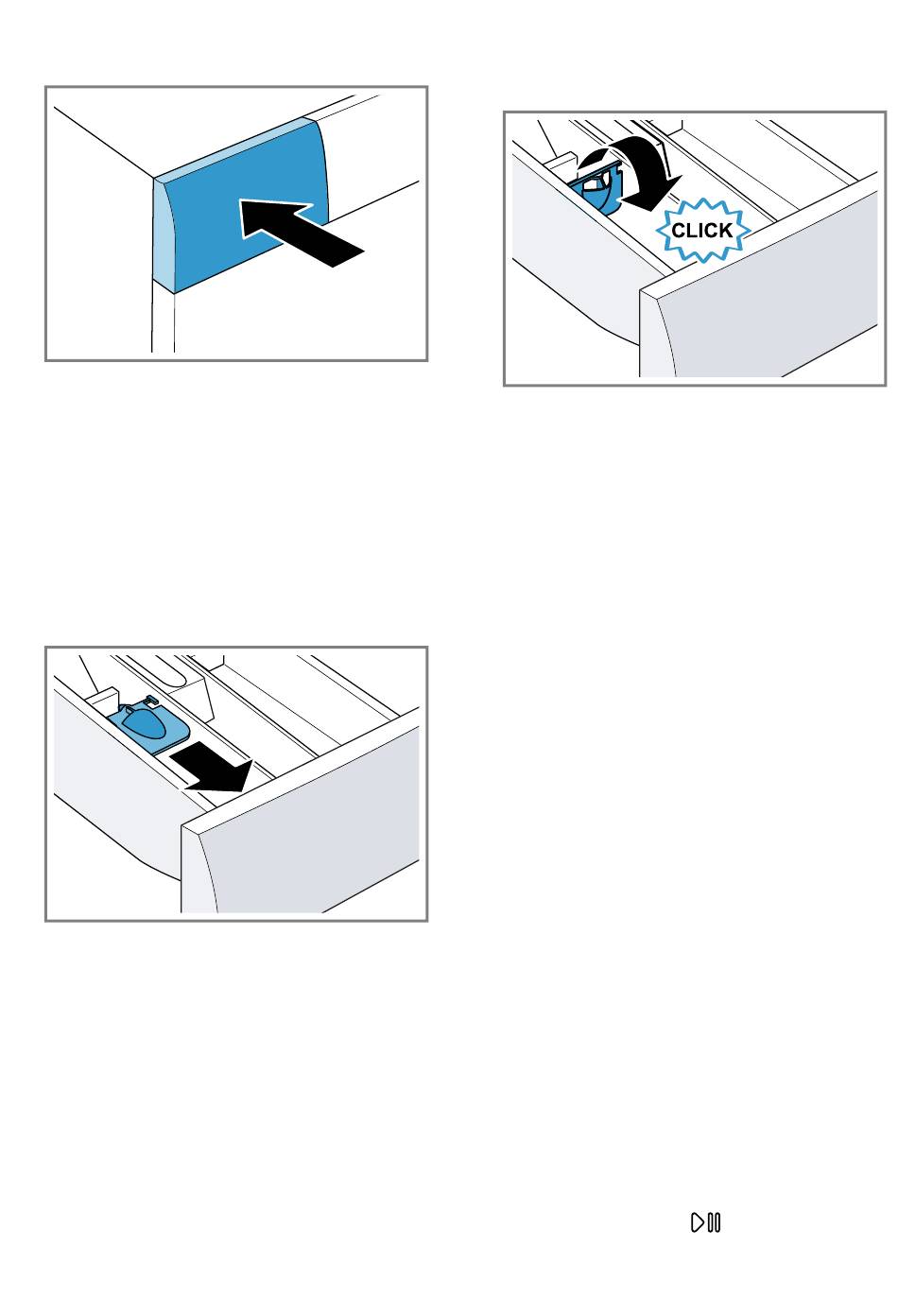 CLICK