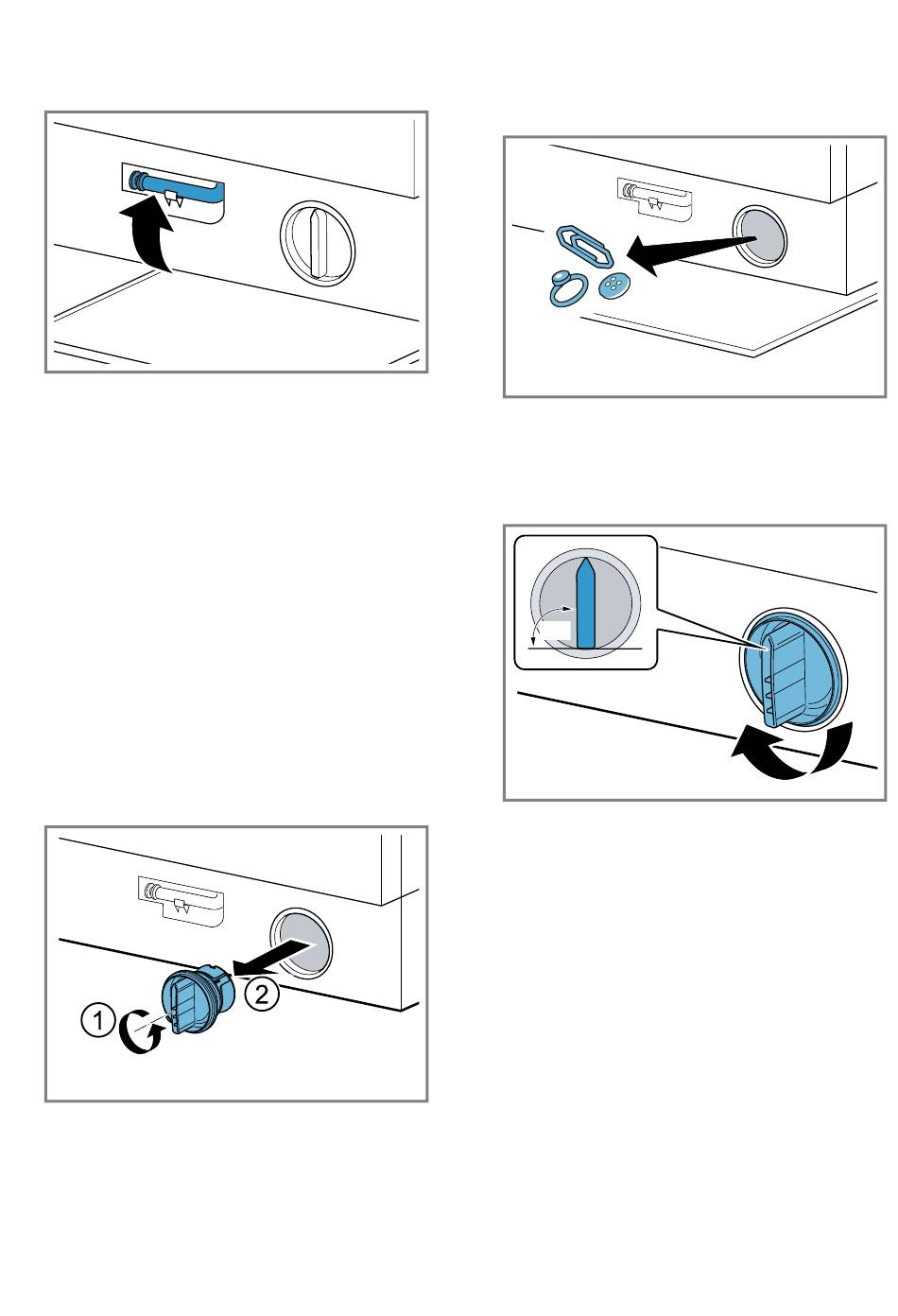 1
2