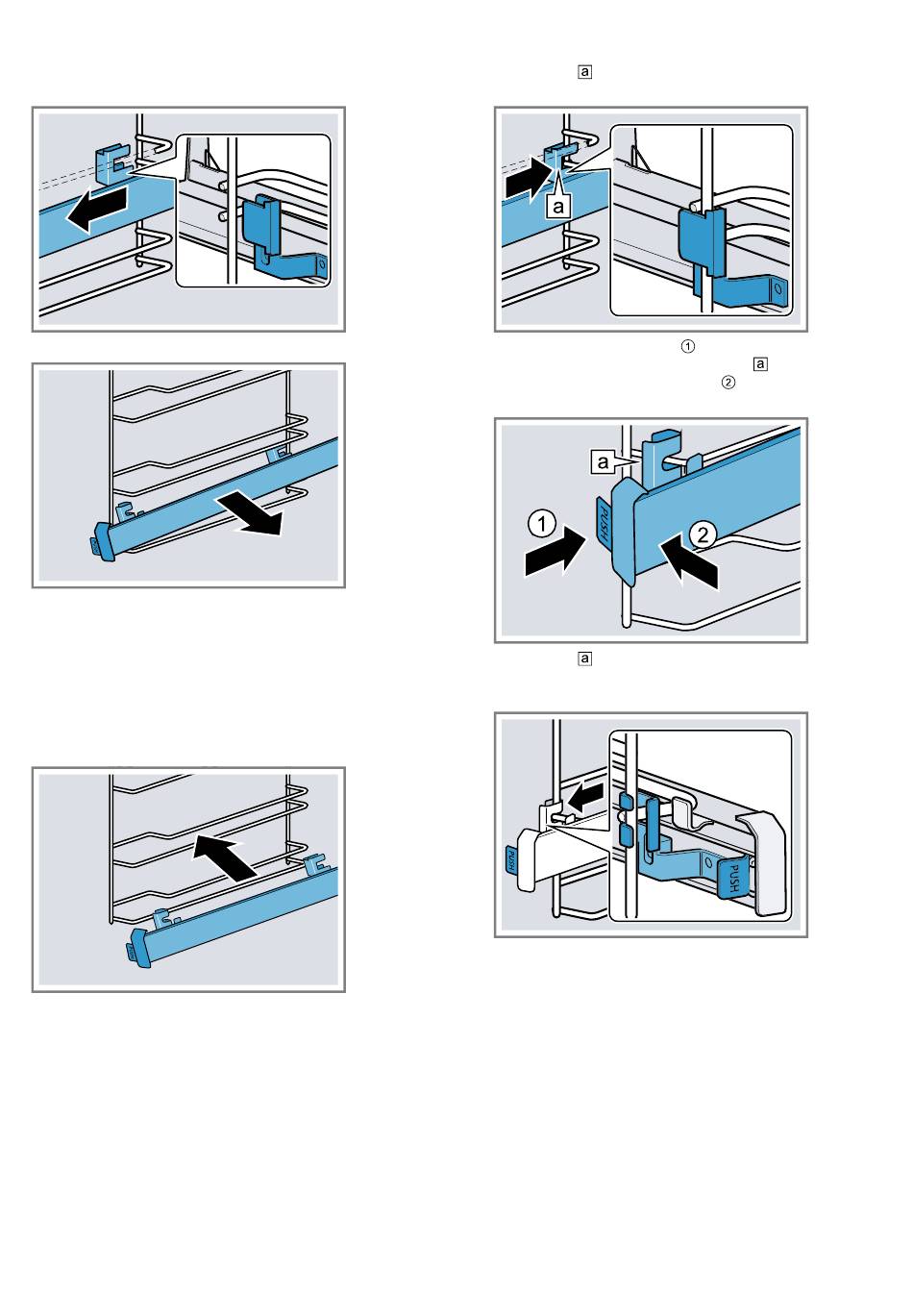 a

a

①

a

②

a

①

PUSH

②

a

PUSH

PUSH