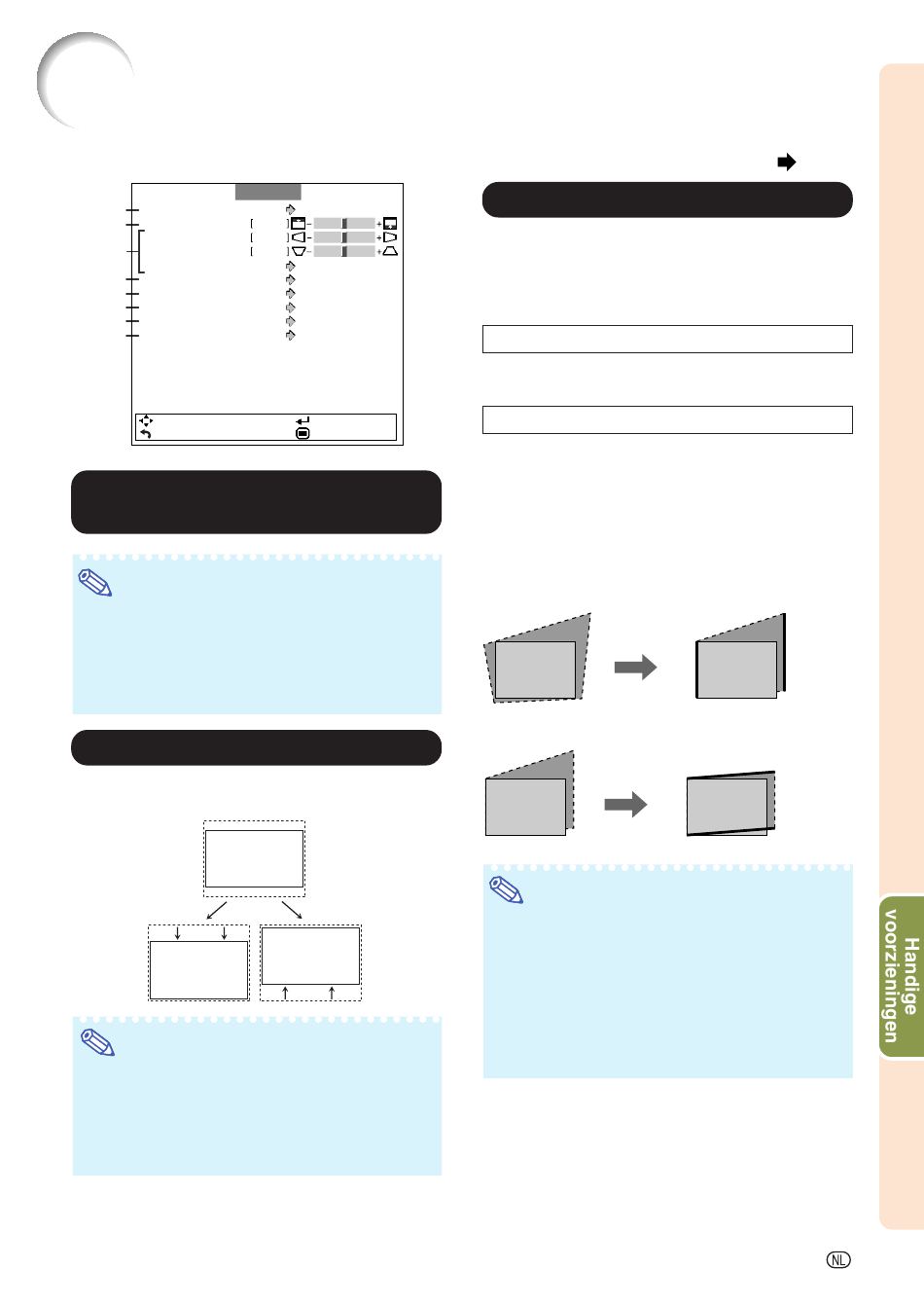 Handige voorzieningen

NL