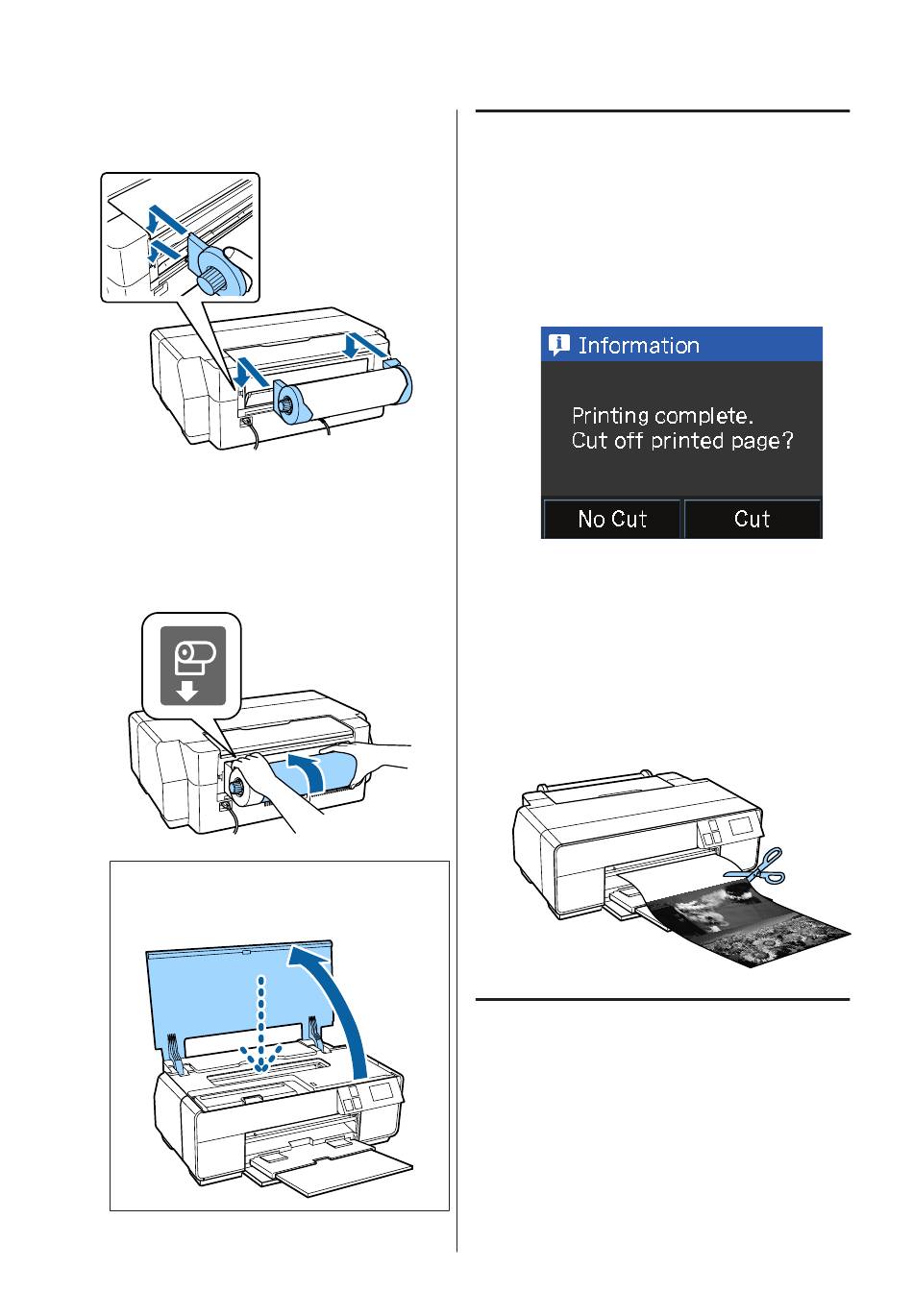 Information

Printing complete.
Cut off printed page?

No Cut

Cut