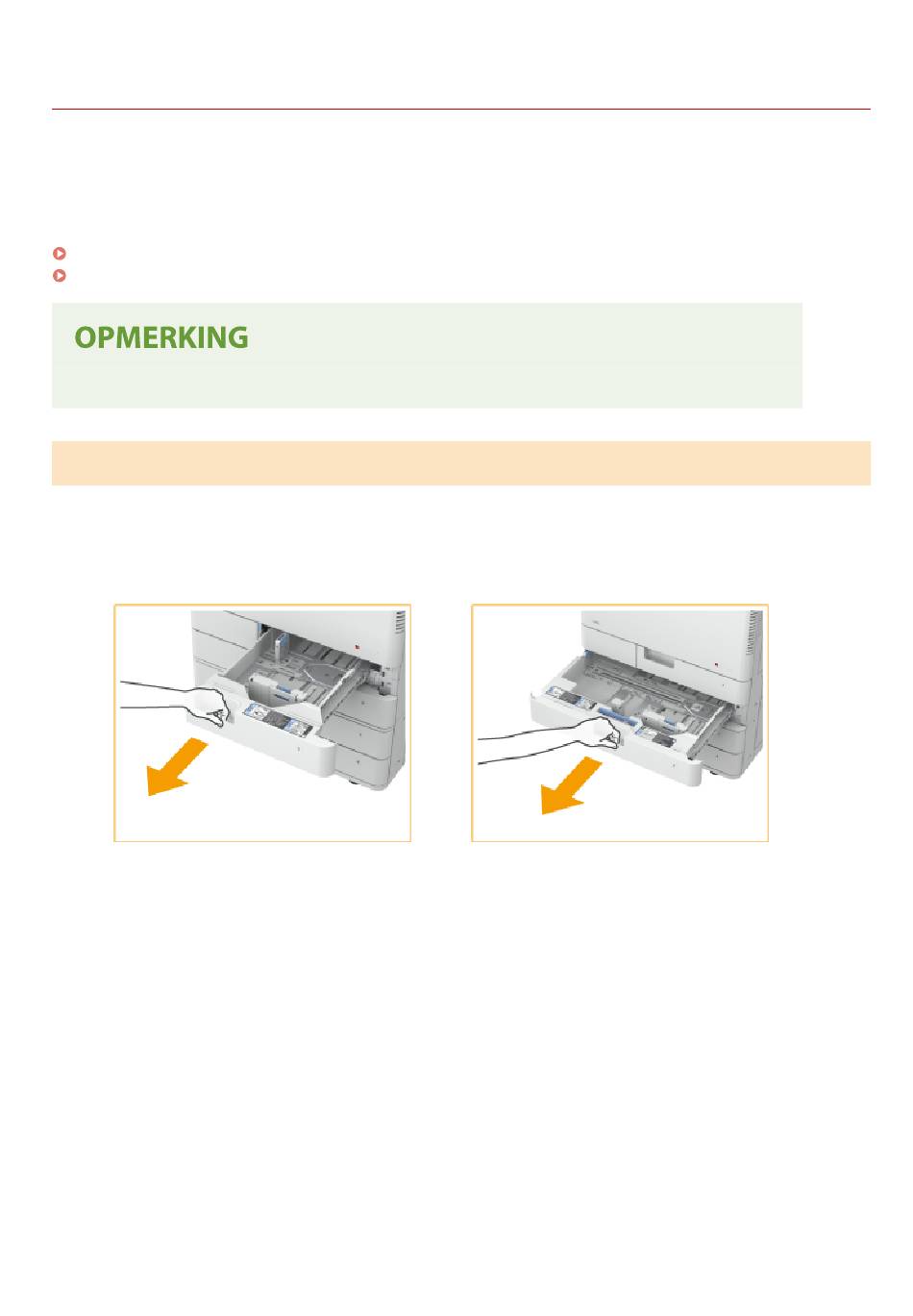 OPMERKING