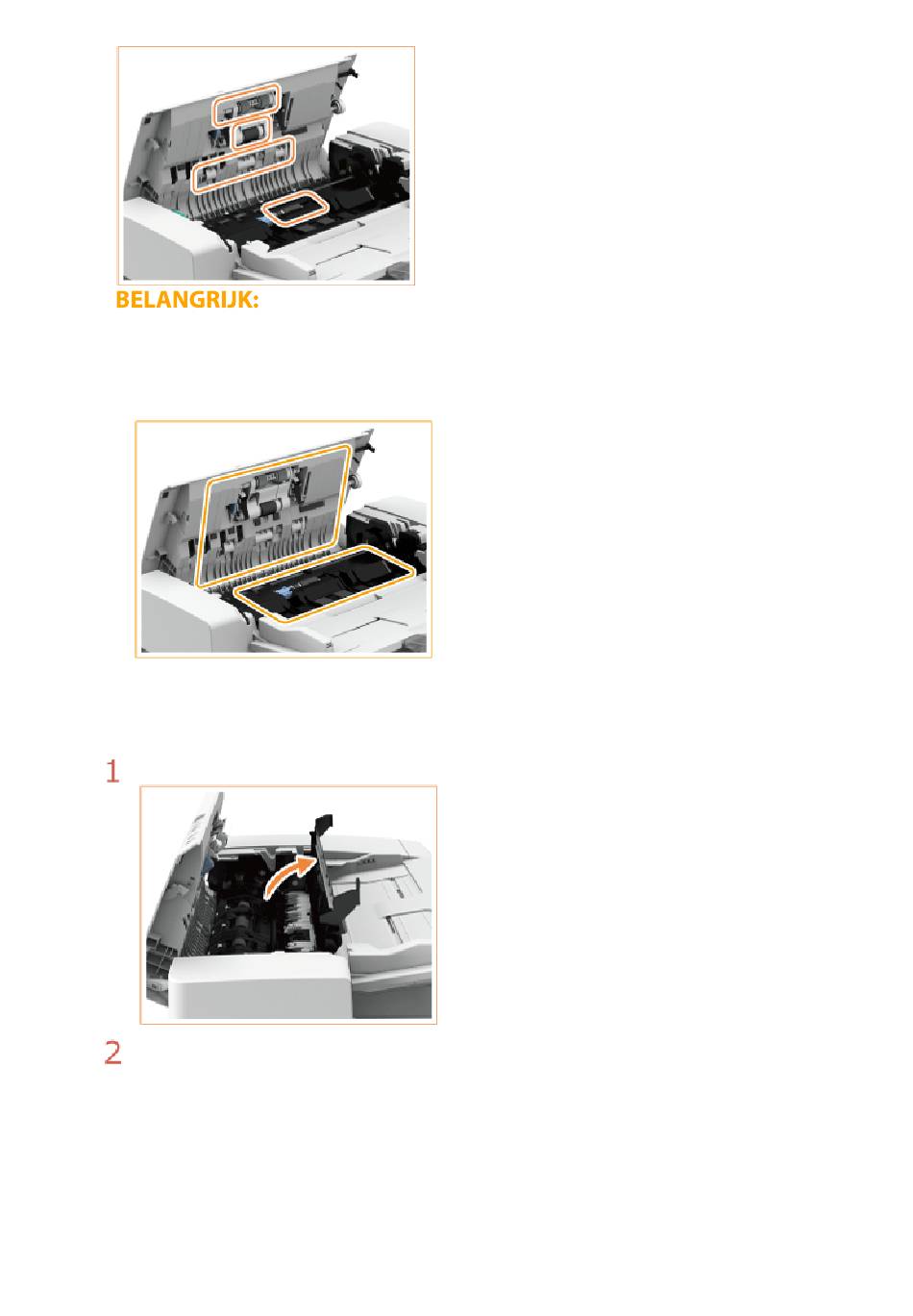 BELANGRIJK:

1

2