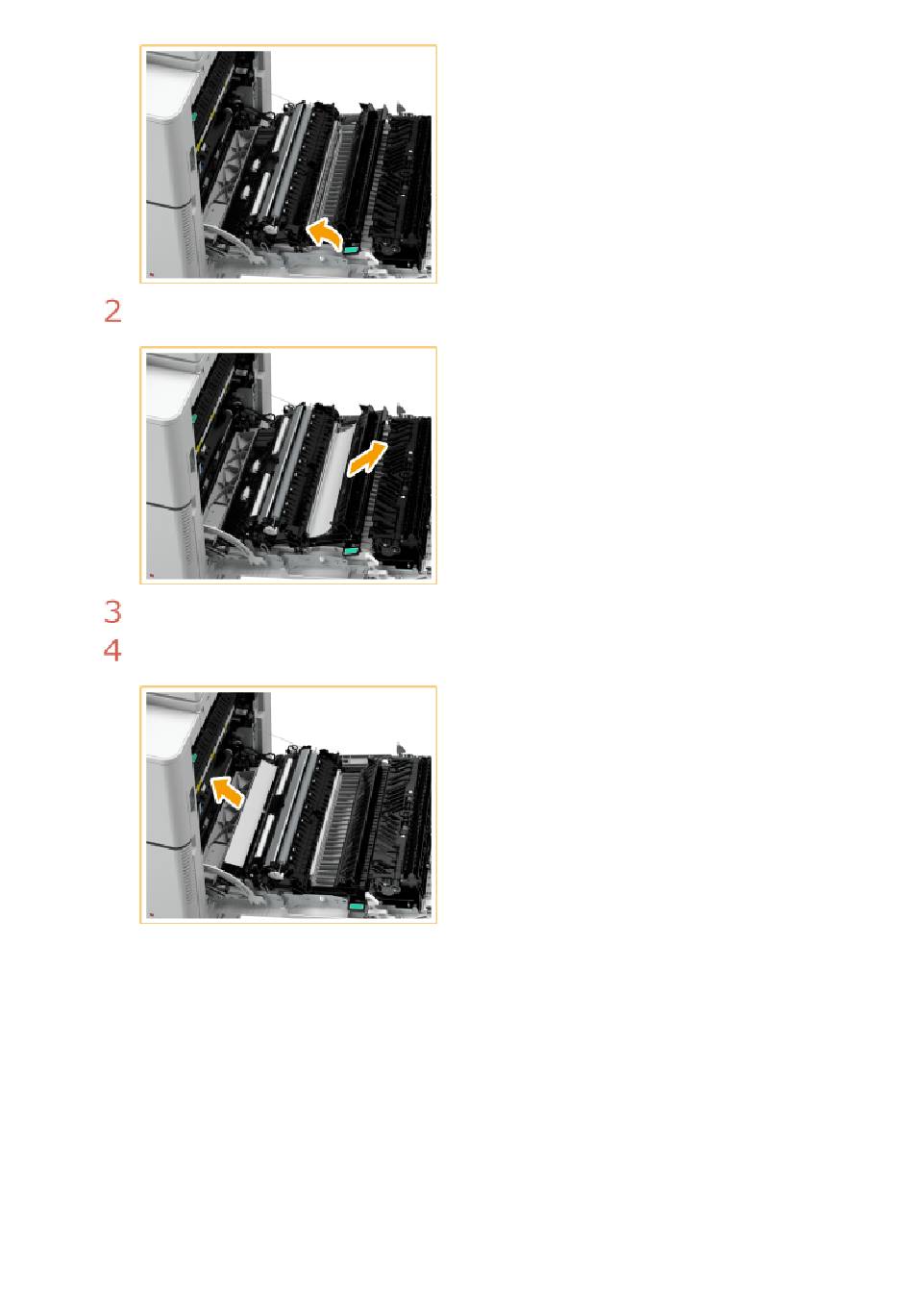 2

3

4