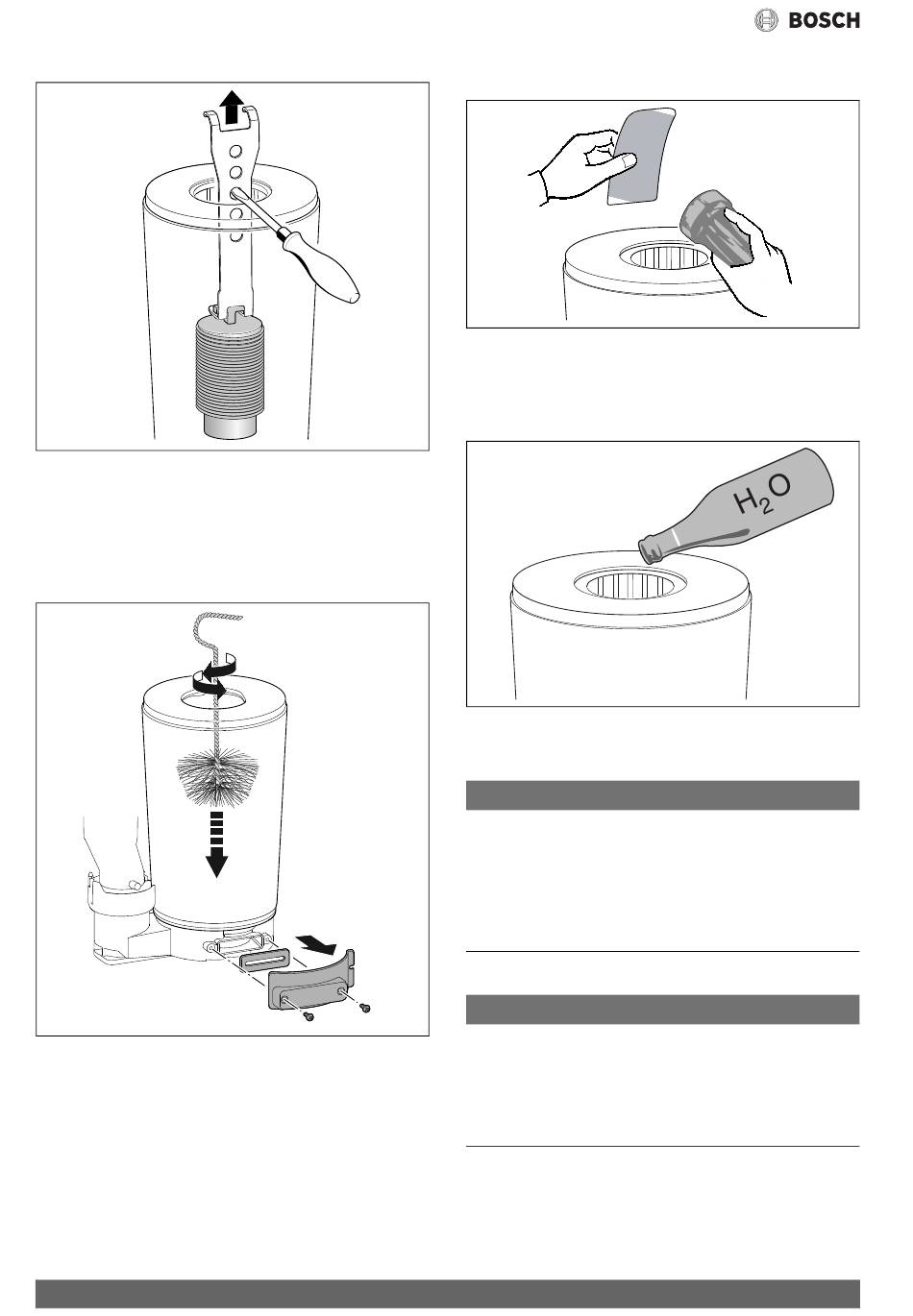 BOSCH

$H_2O$