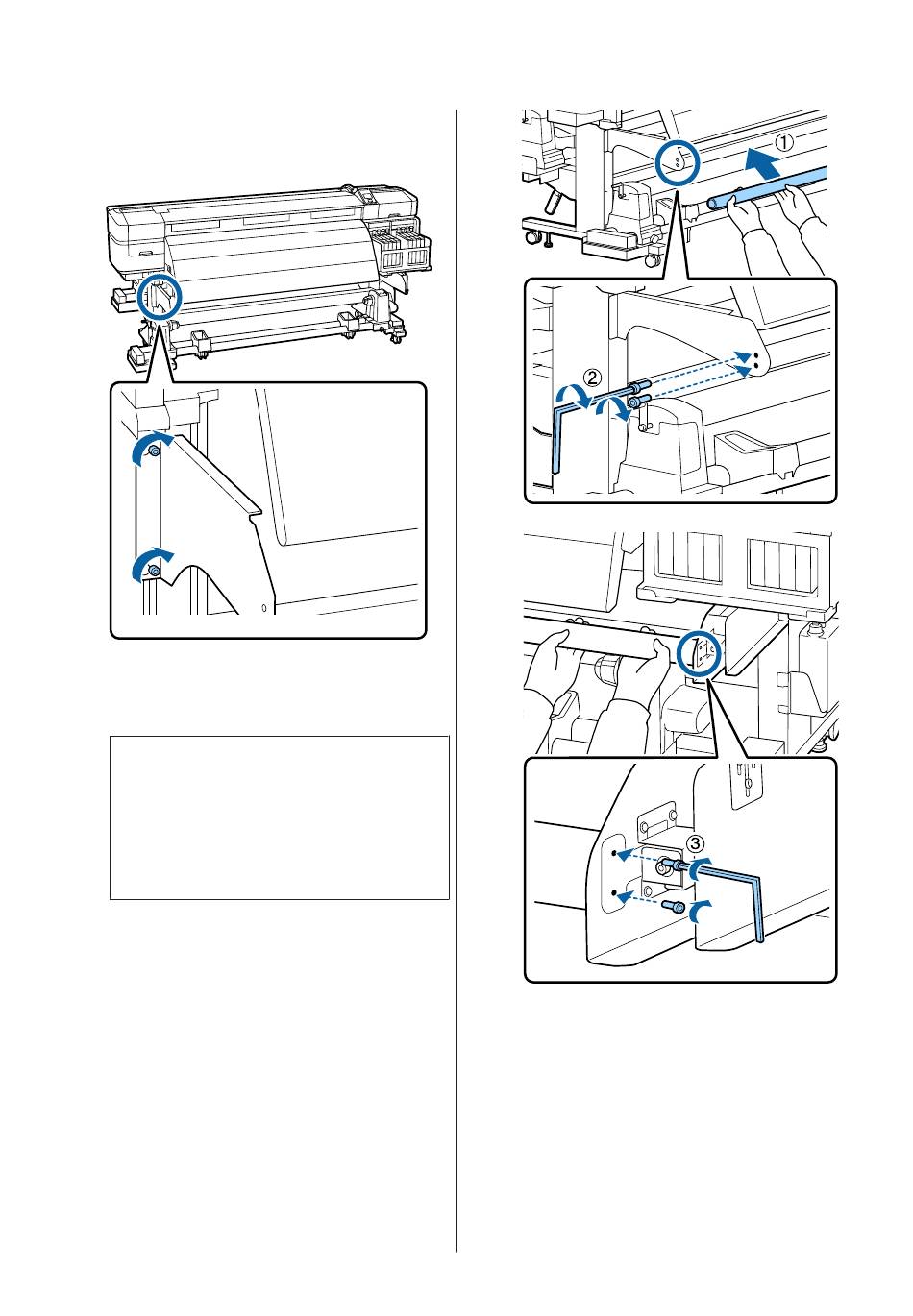 ①

②

③