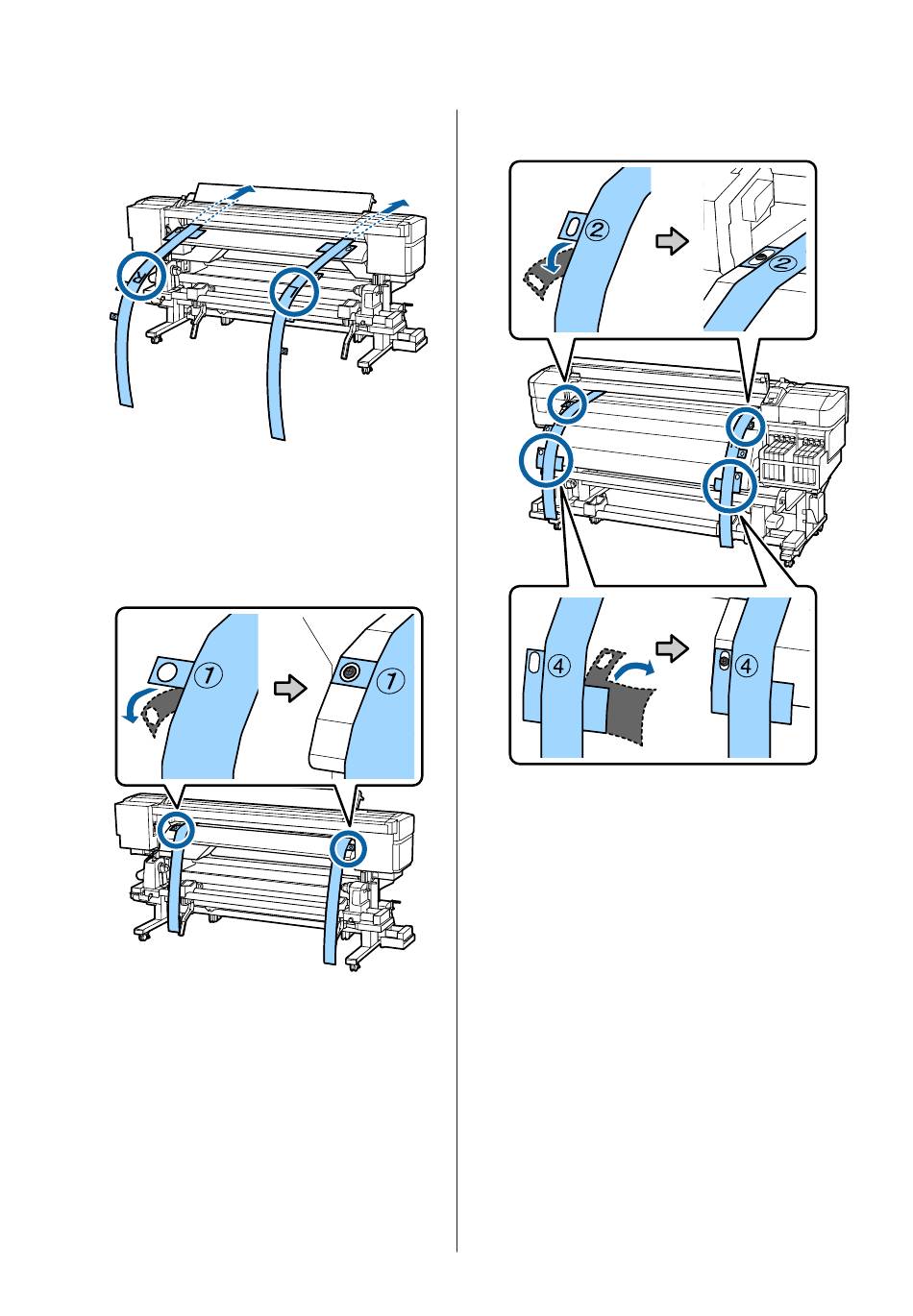 1 1 2 2 4 4