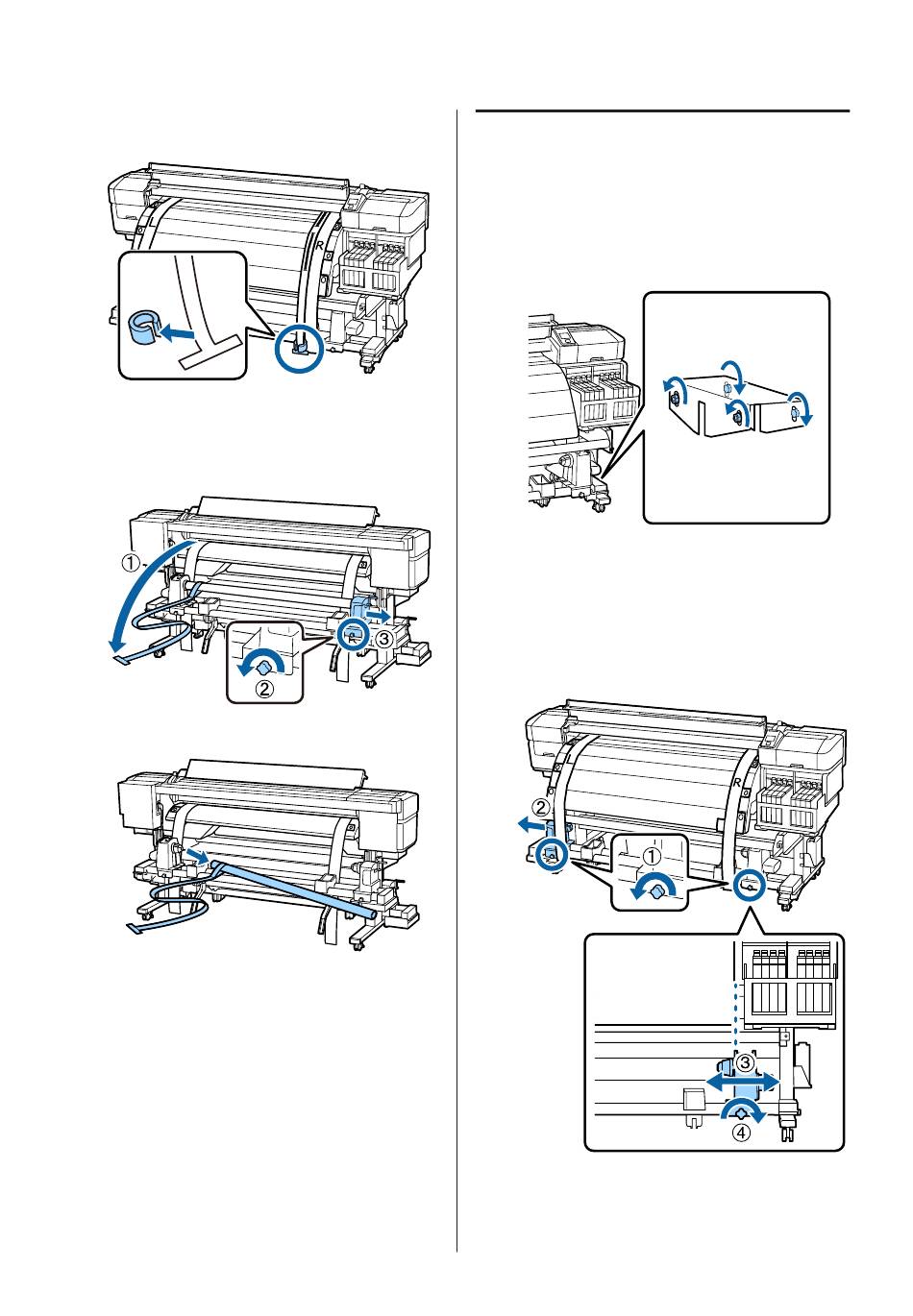 R

①

②

③

R

②

①

③

④