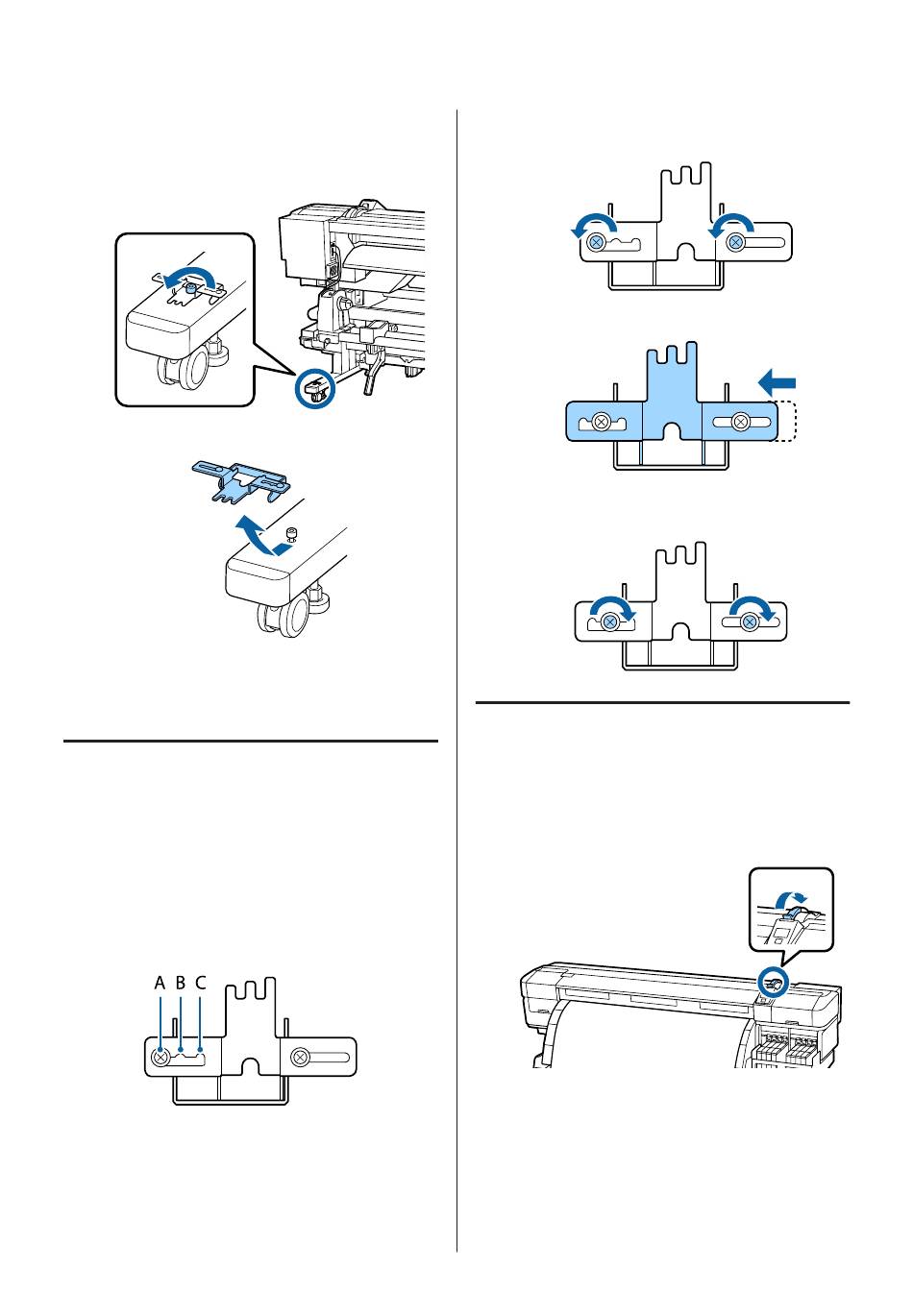 A B C