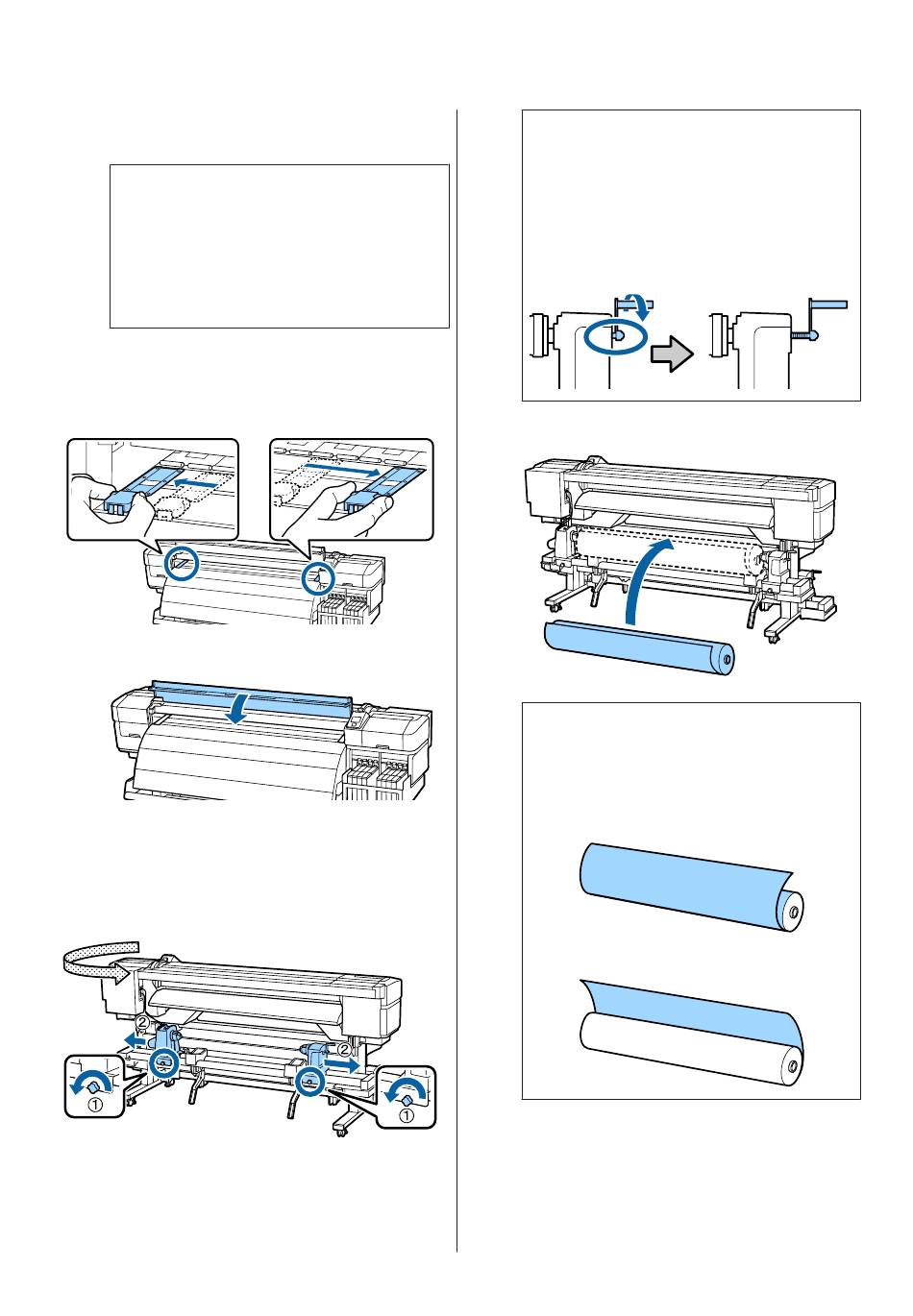 ②
②
①
①