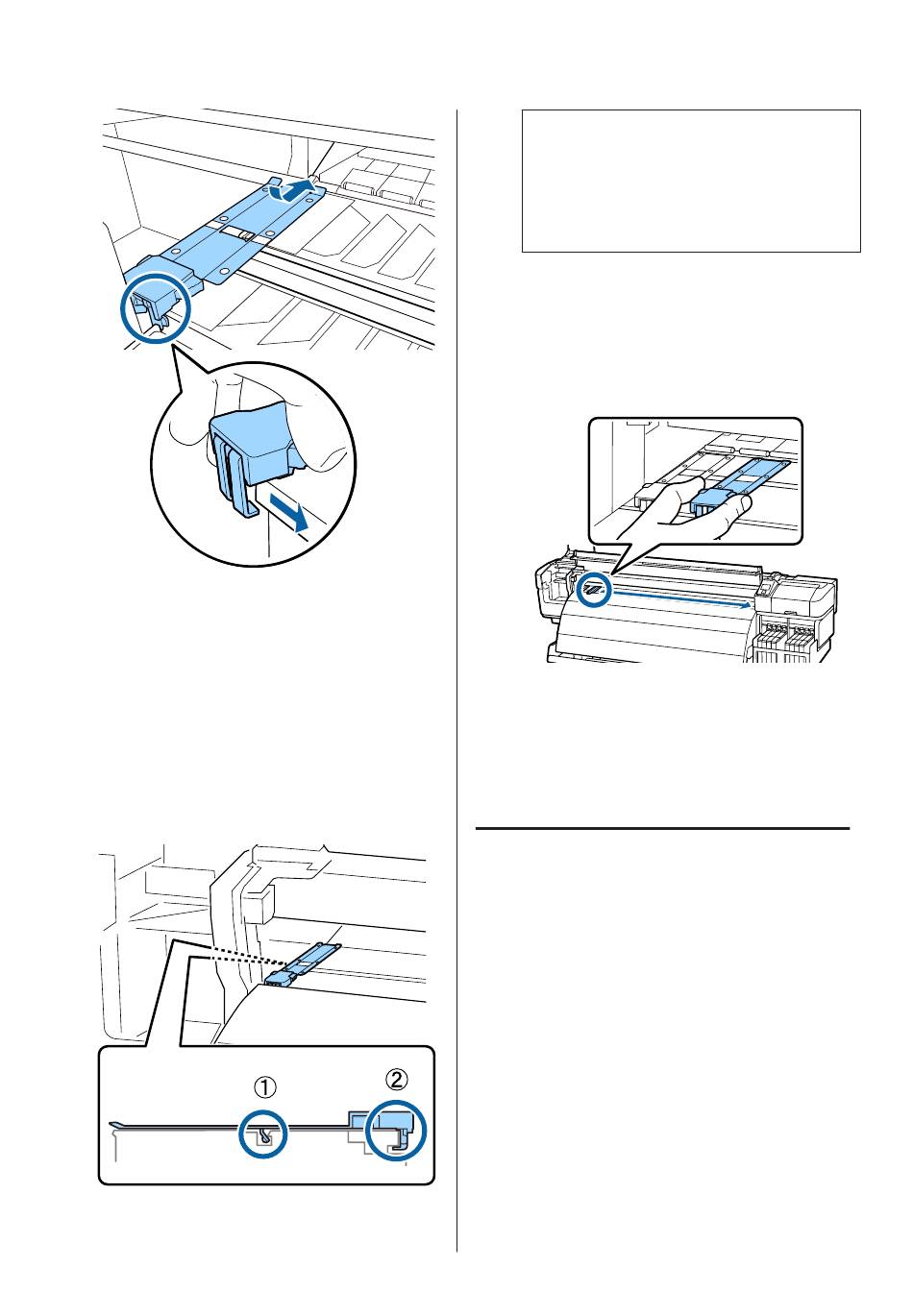 ①

②