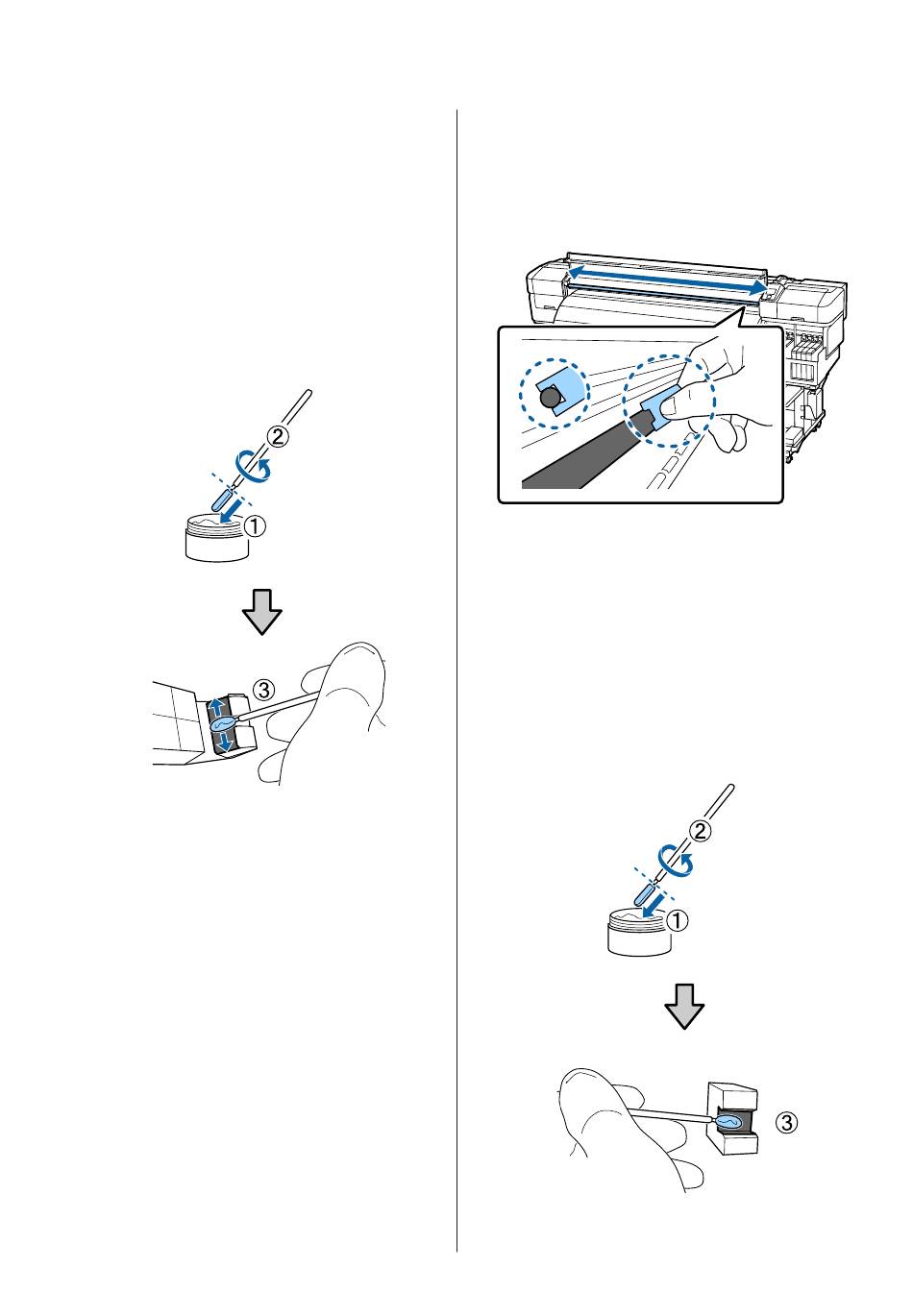 ②
①
③
②
①
③