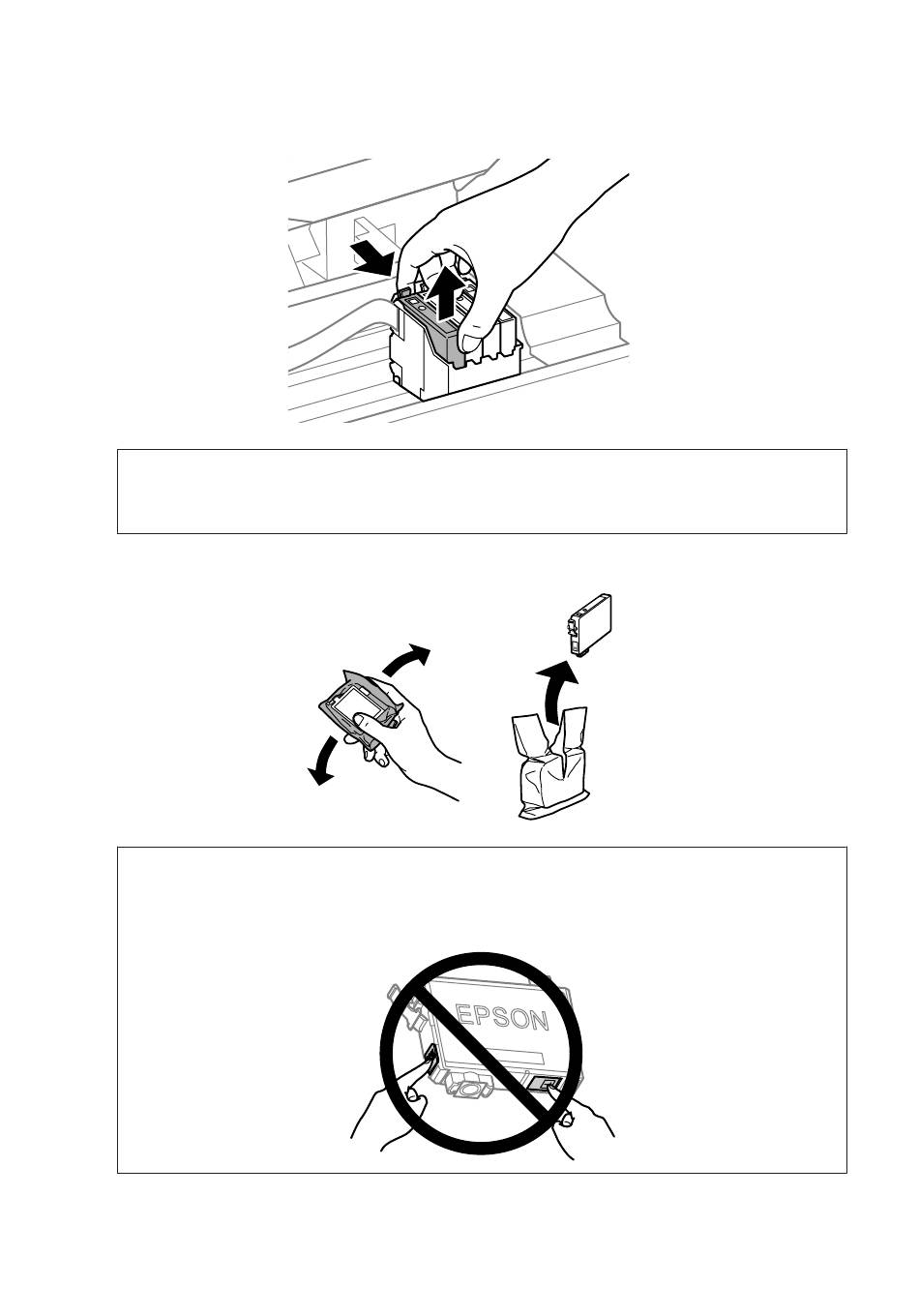 EPSON