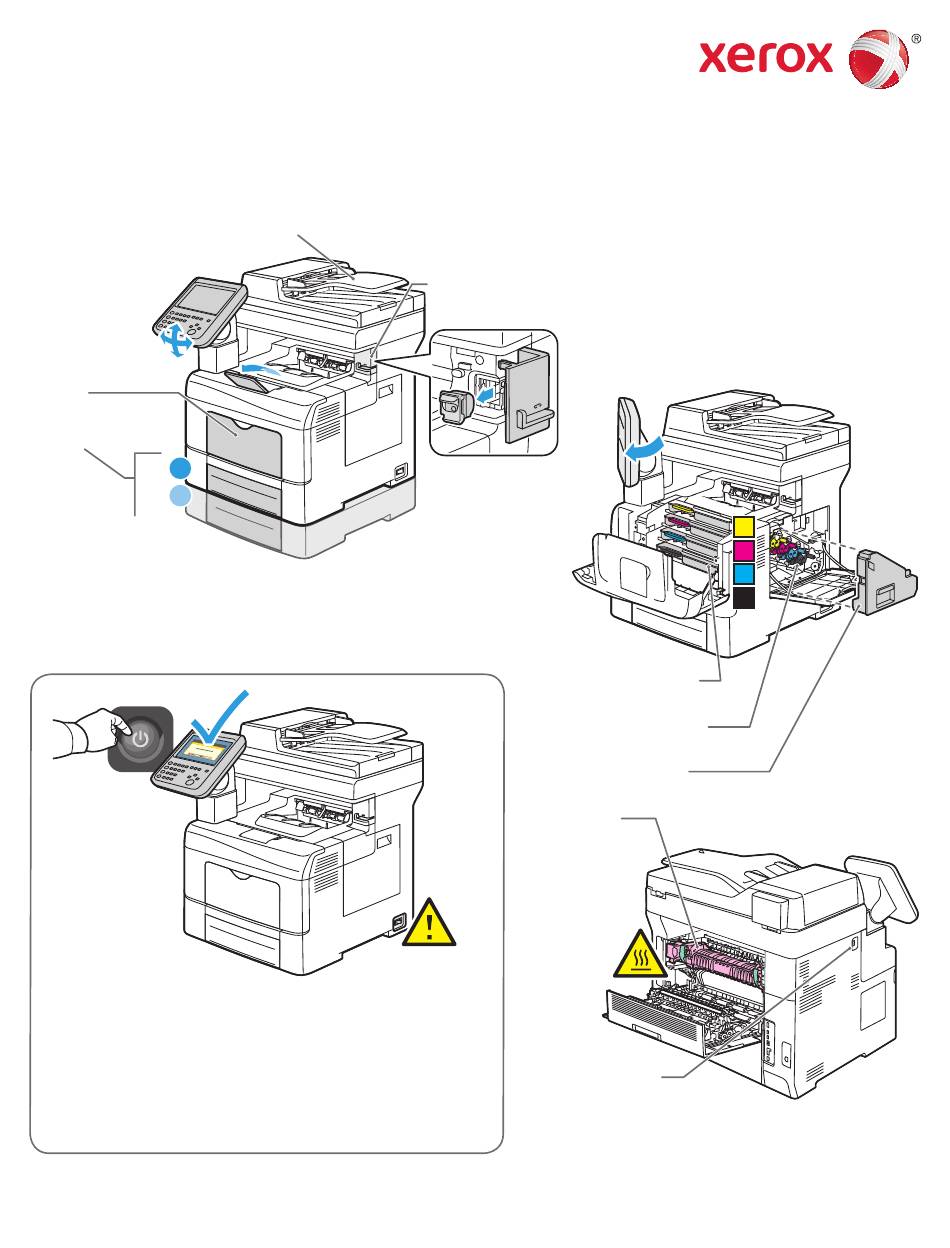 xerox ®