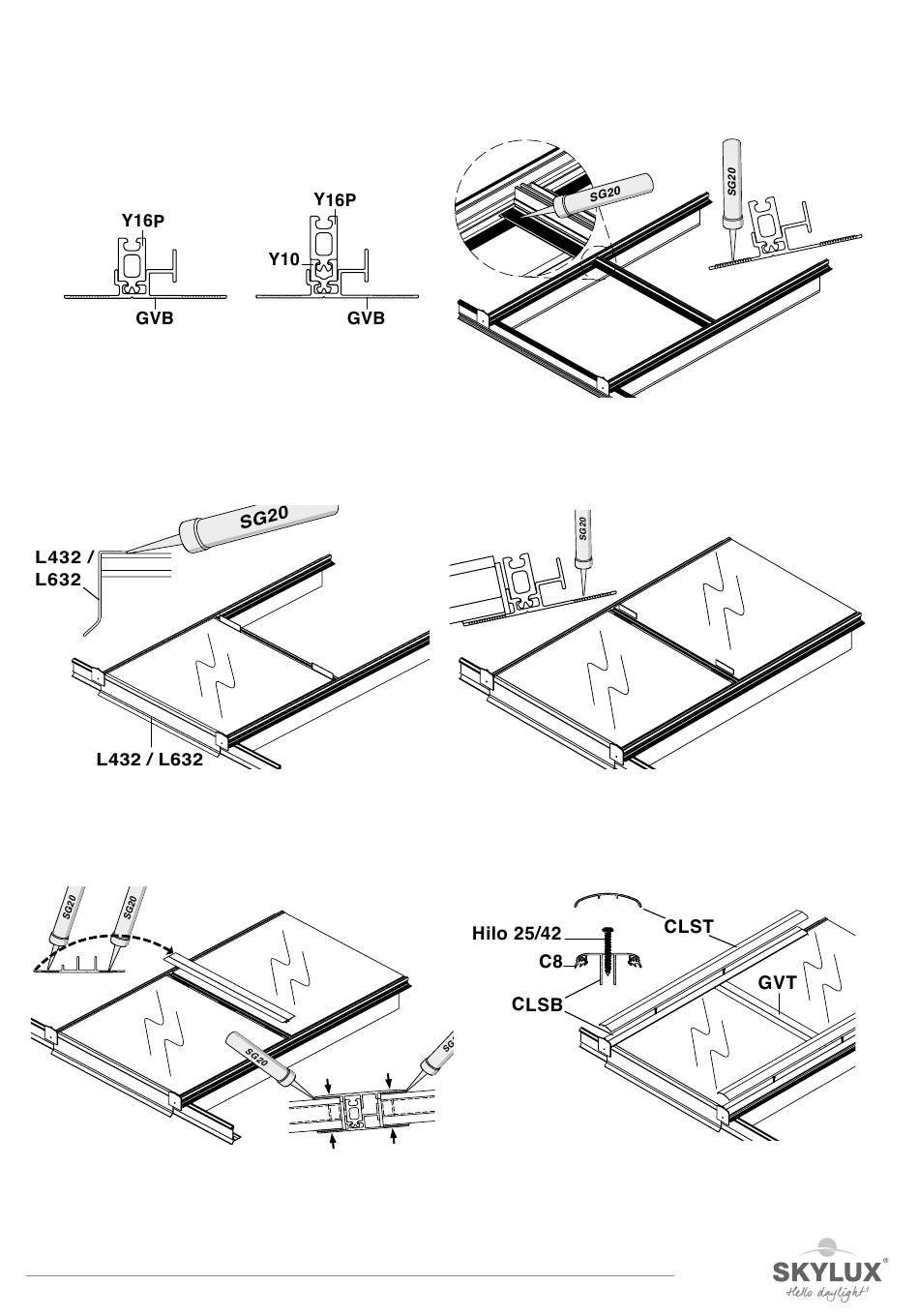 Y16P

GVB

Y16P

Y10

GVB

SG20

SG20

SG20

L432 / L632

L432 / L632

SG20

SG20

SG20

SG20

SG

Hilo 25/42

C8

CLSB

CLST

GVT

SKYLUX®
Hello daylight!