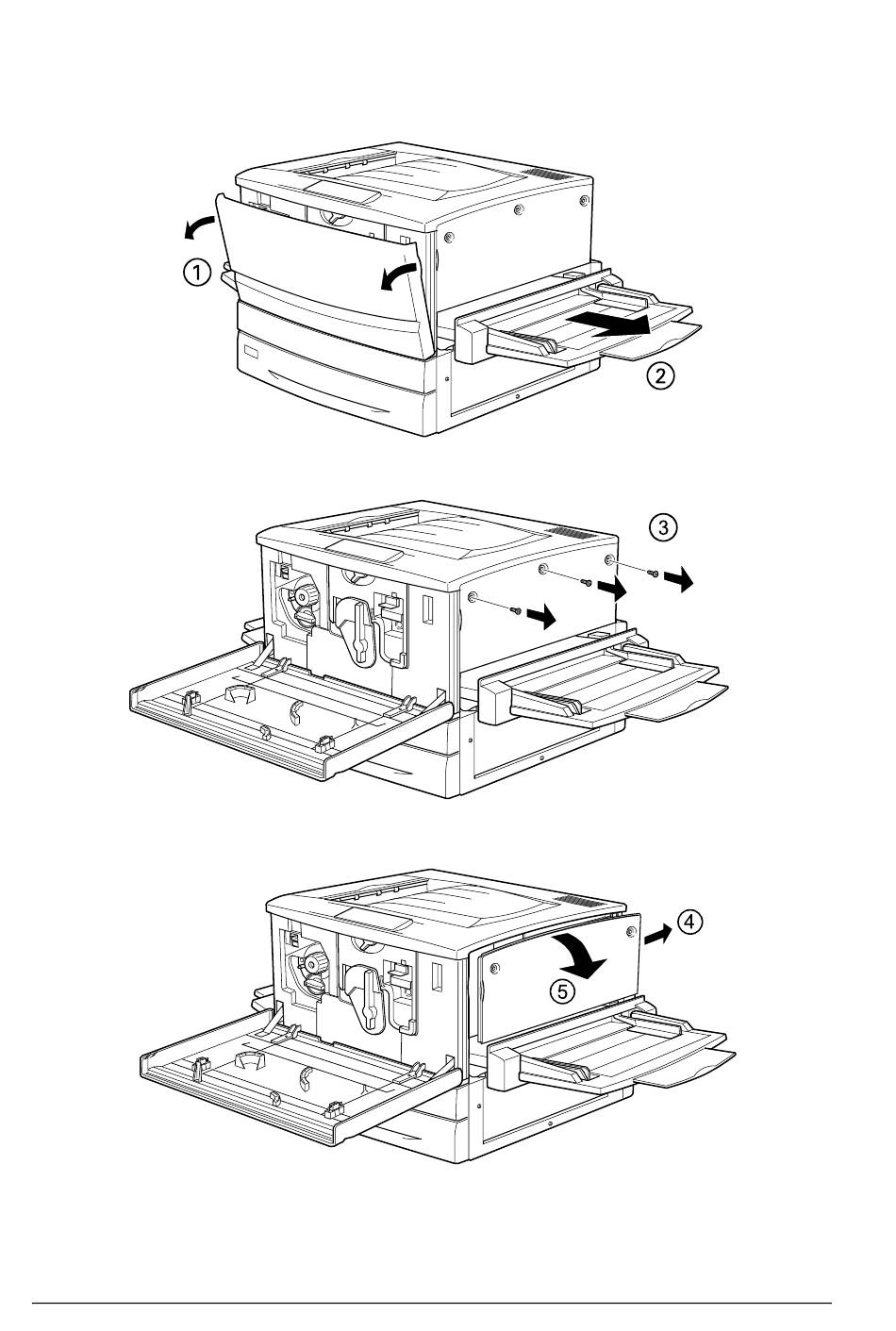 ①
②
③
④
⑤