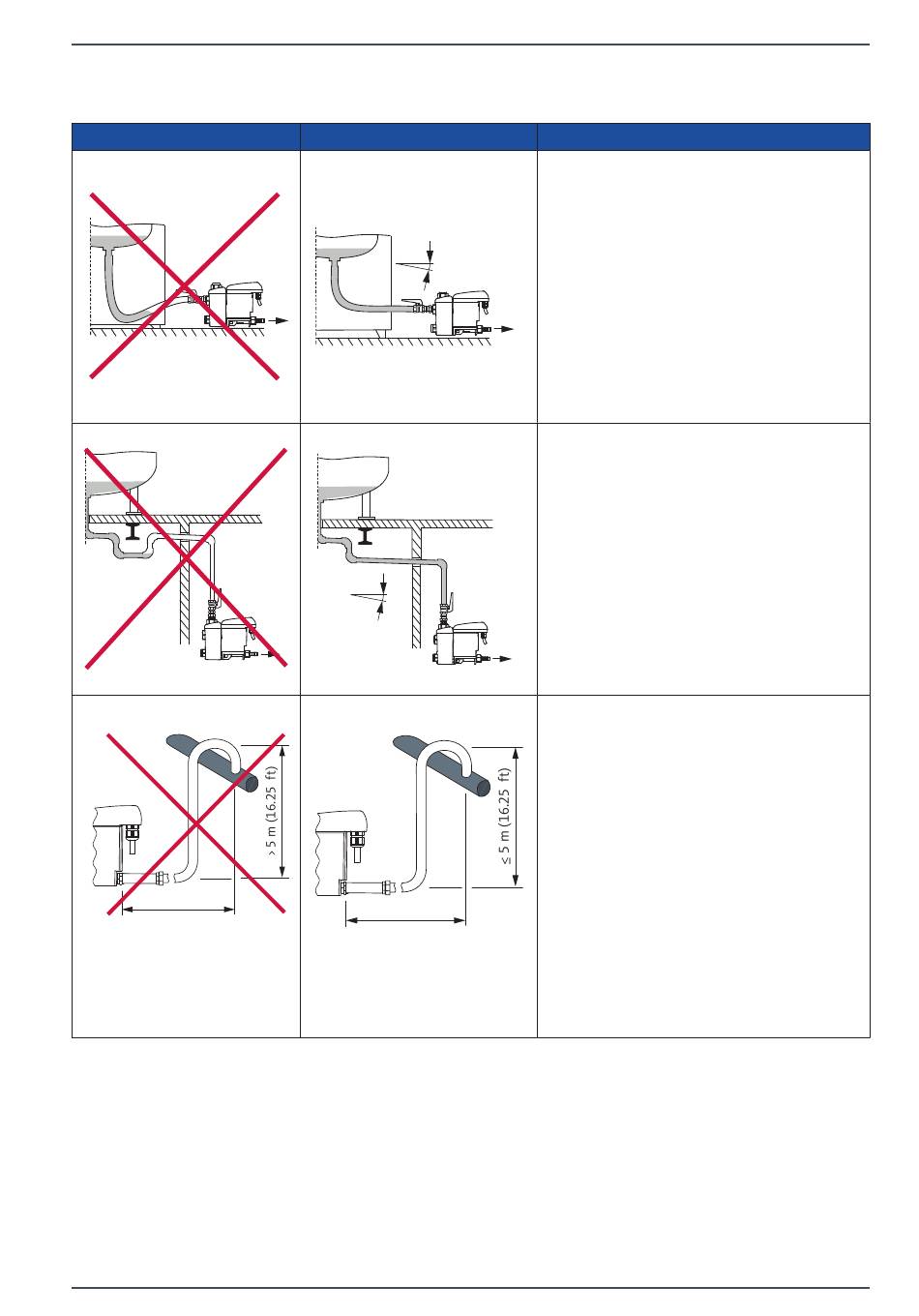 > 5 m (16.25 ft)

≤ 5 m (16.25 ft)