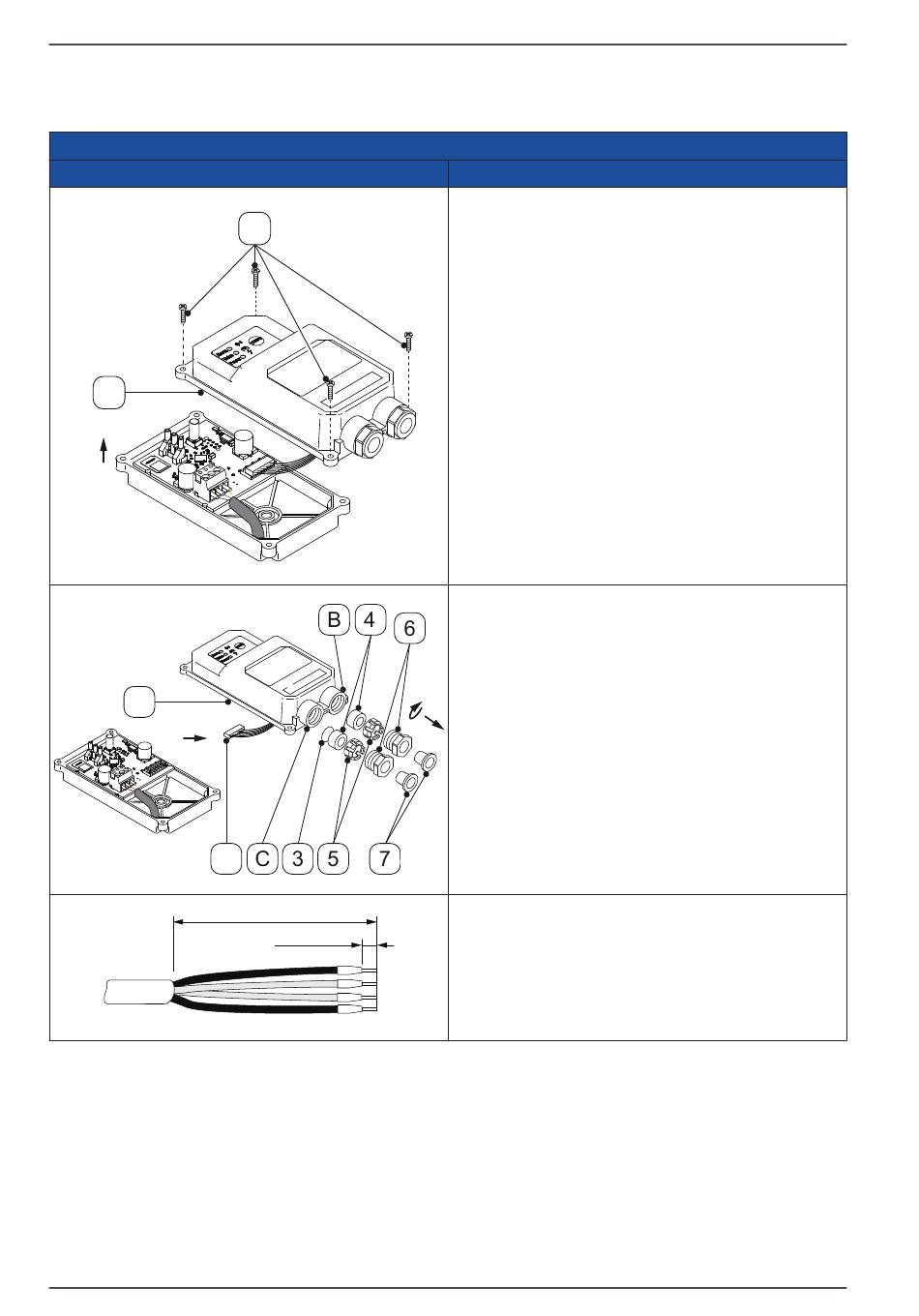 B
4
6
C
3
5
7