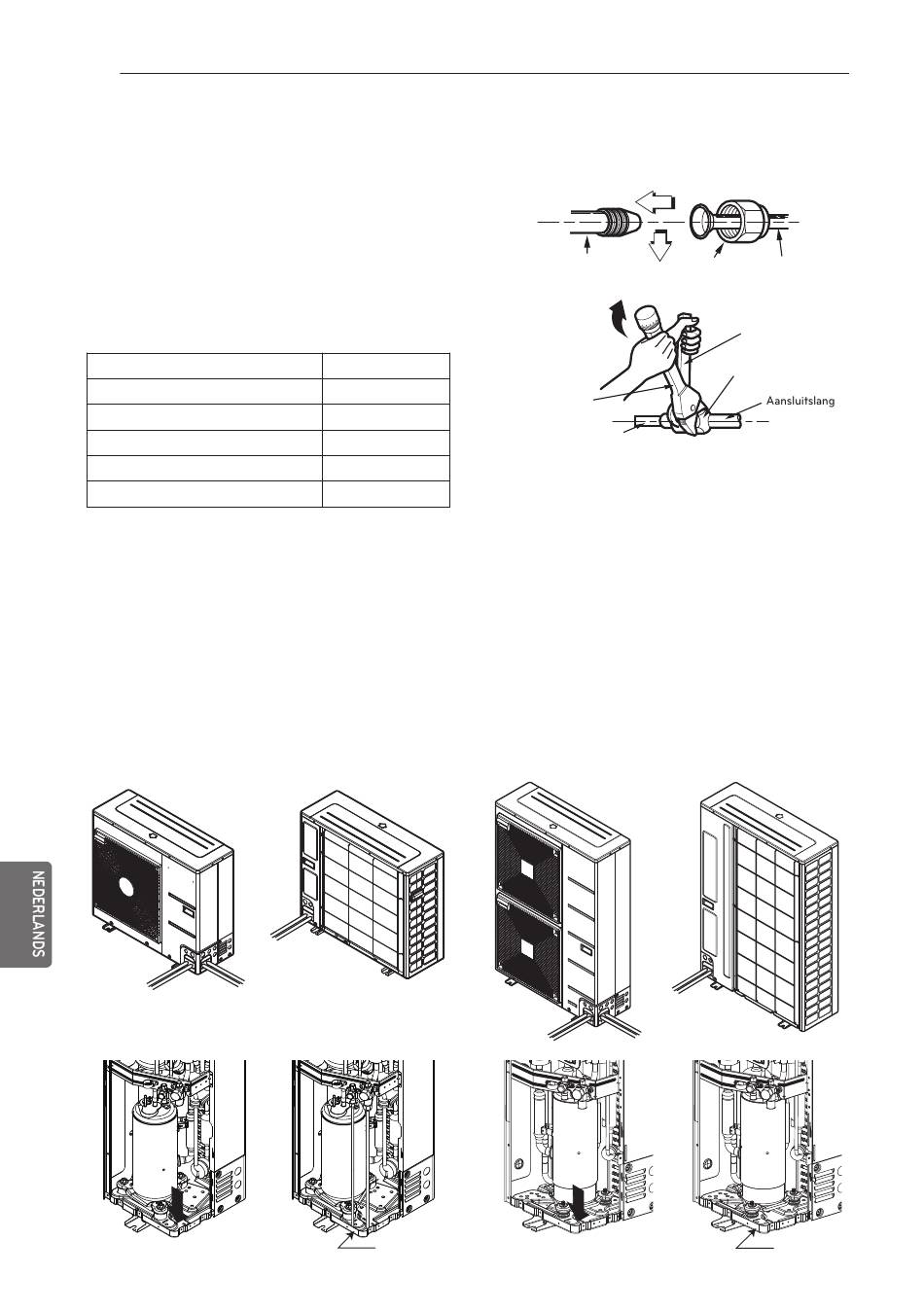 Aansluitslang

NEDERLANDS