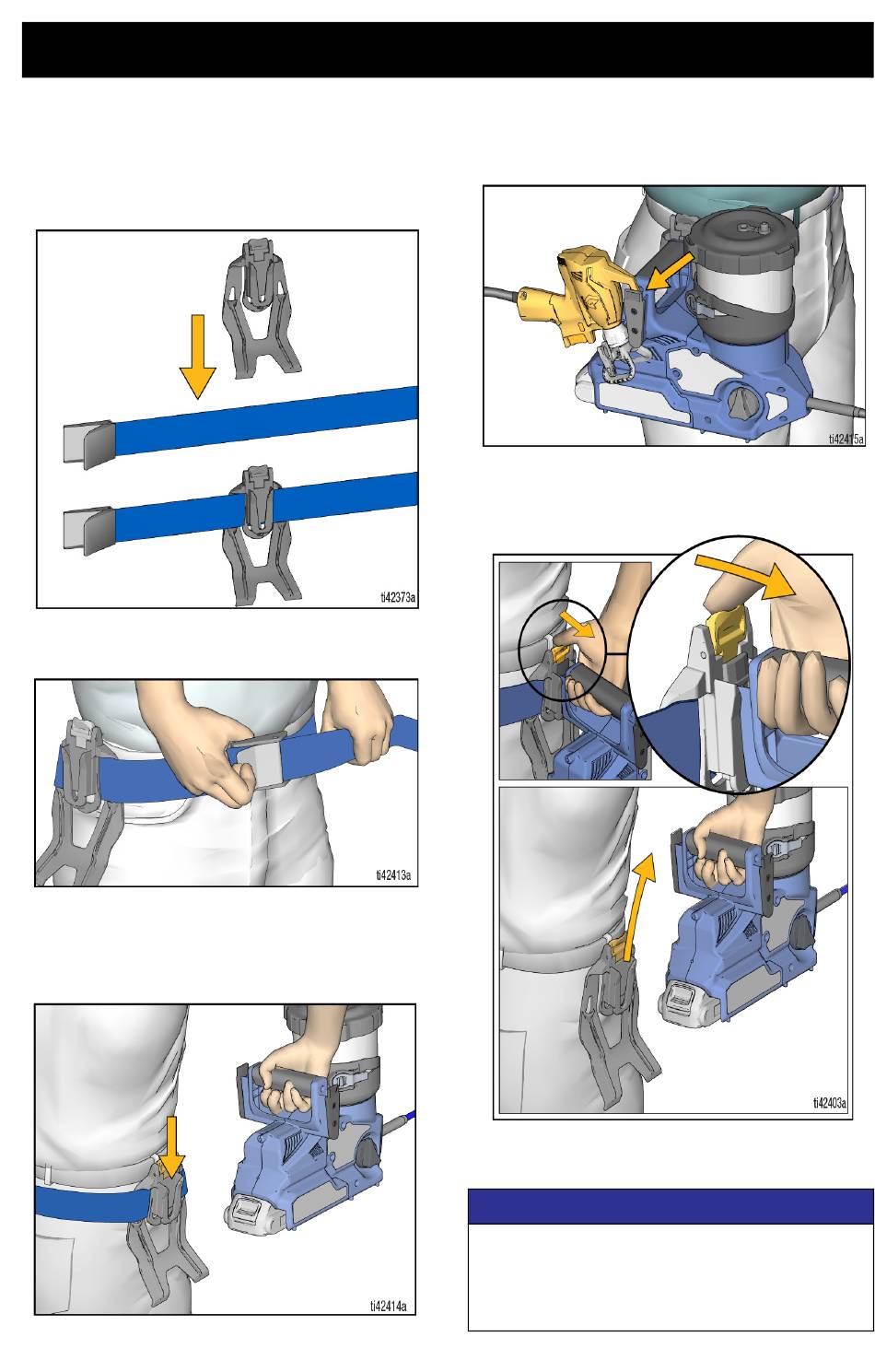 ti42373a

ti42413a

ti42414a

ti42415a

ti42403a