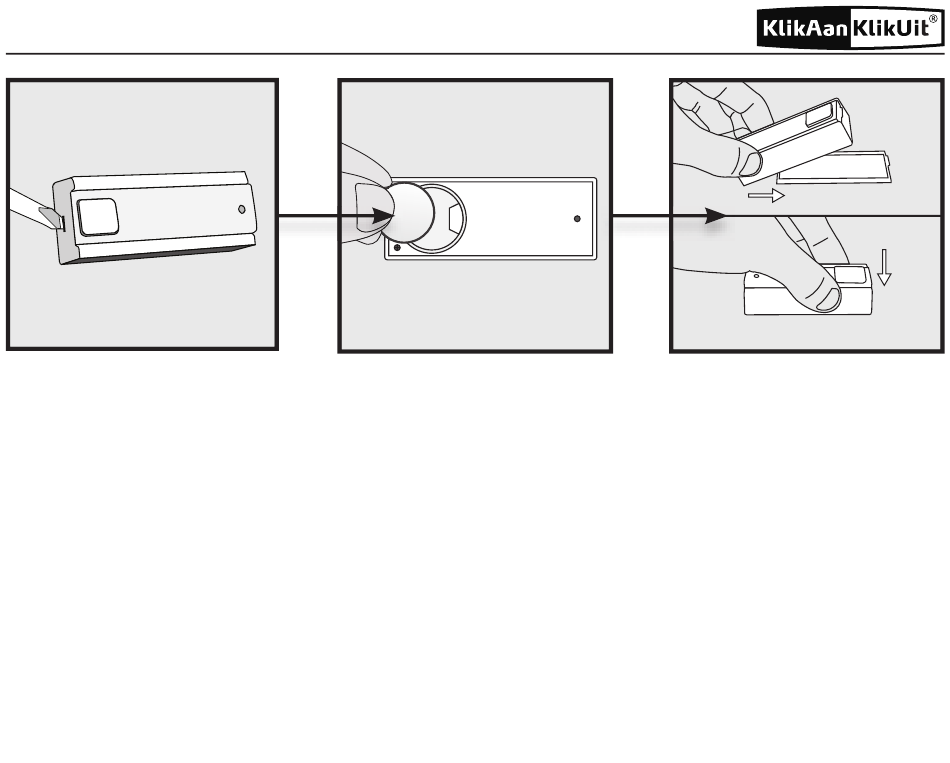 KlikAan KlikUit®