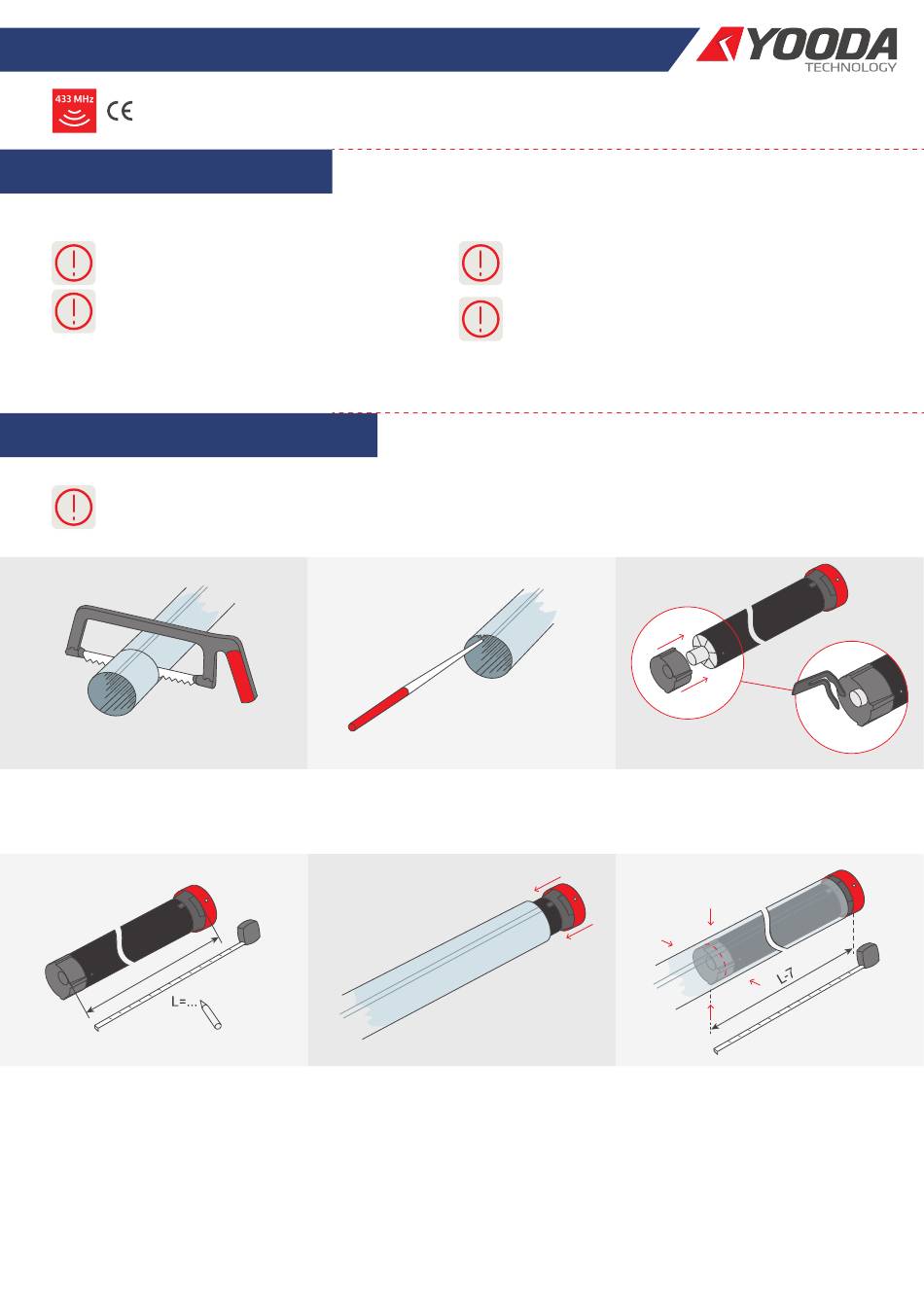 YOODA
TECHNOLOGY

433 MHz
CE

L=...

L-7