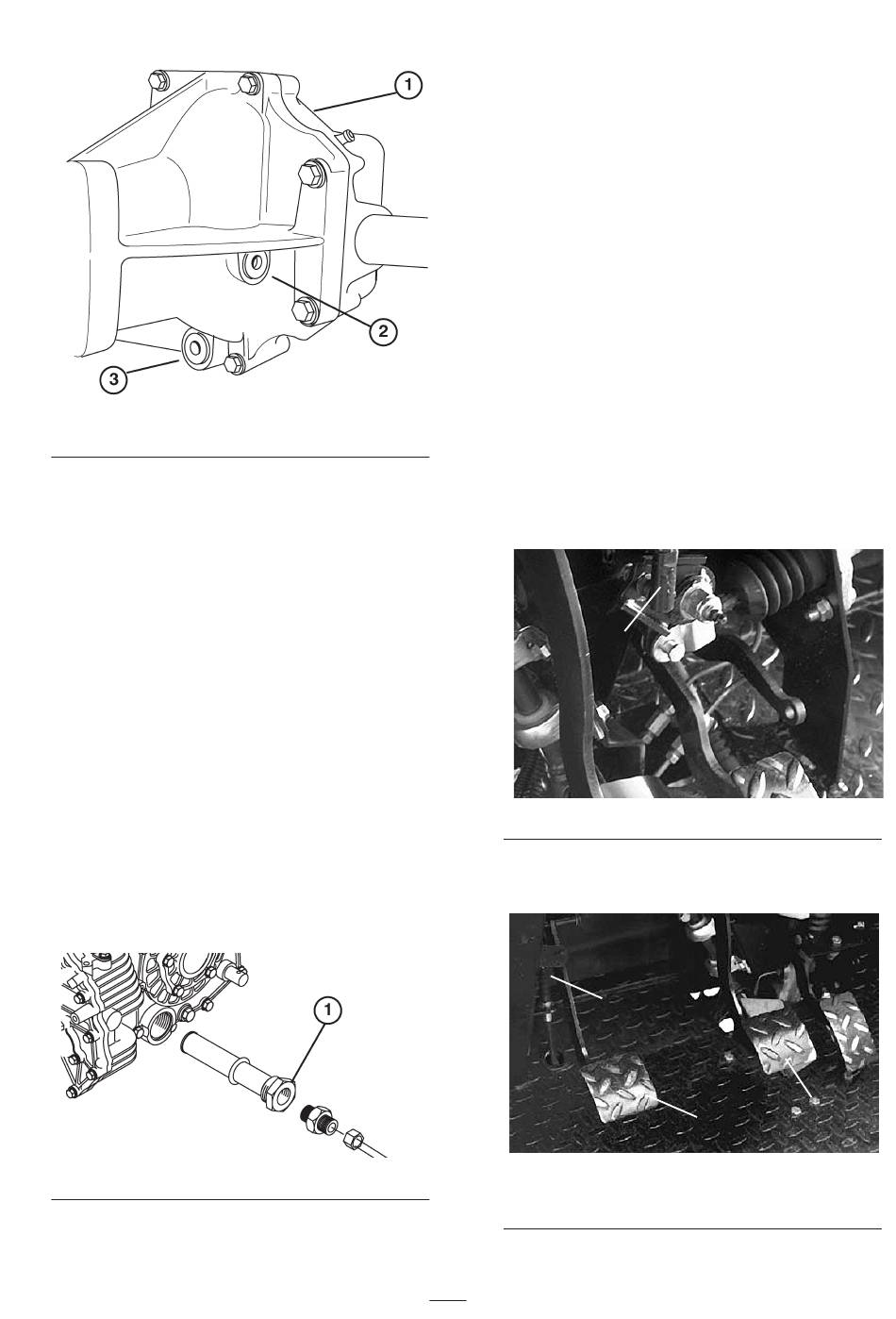 1

2

3

1